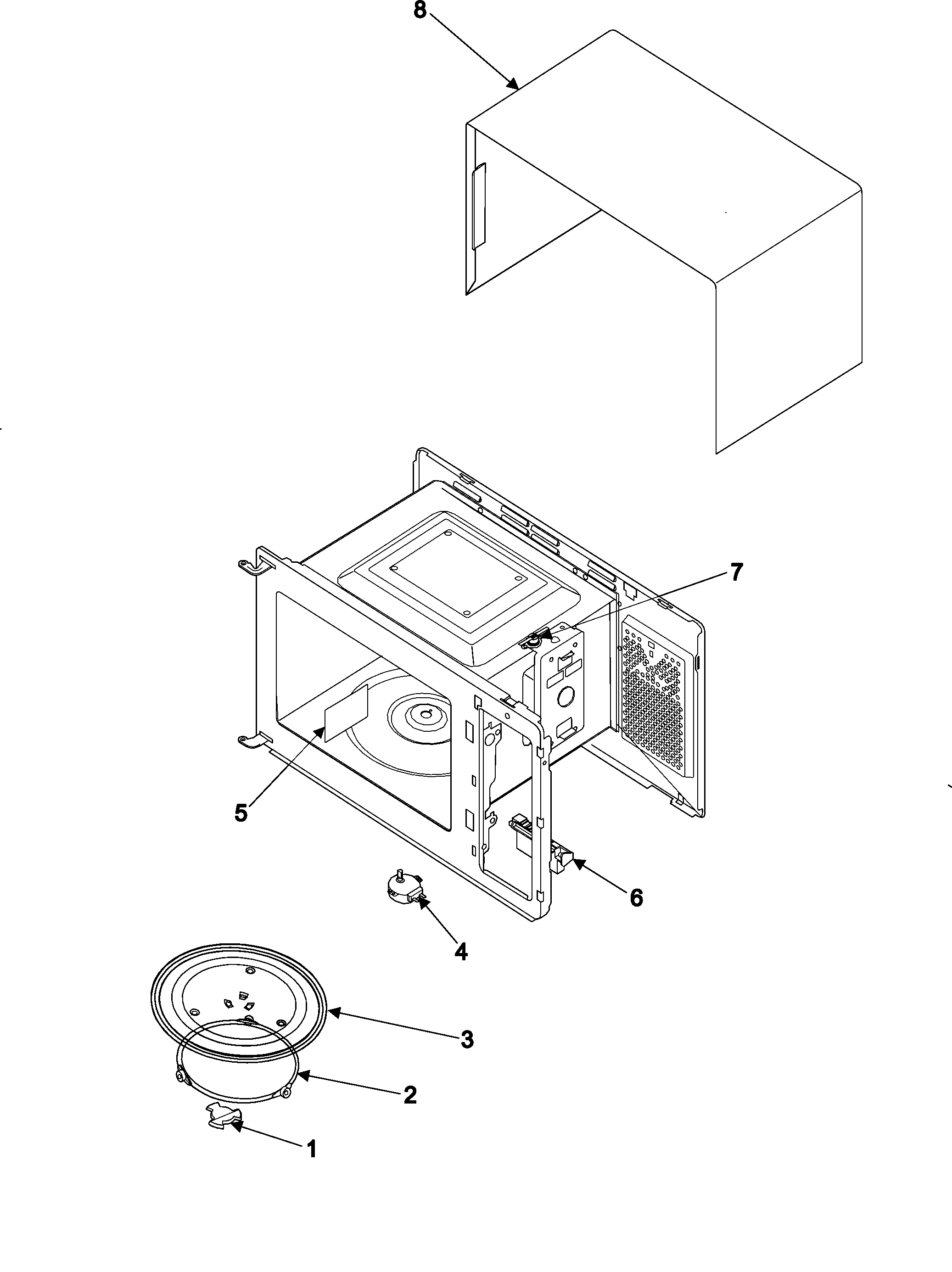 8
7
5
6
4
3
2
1