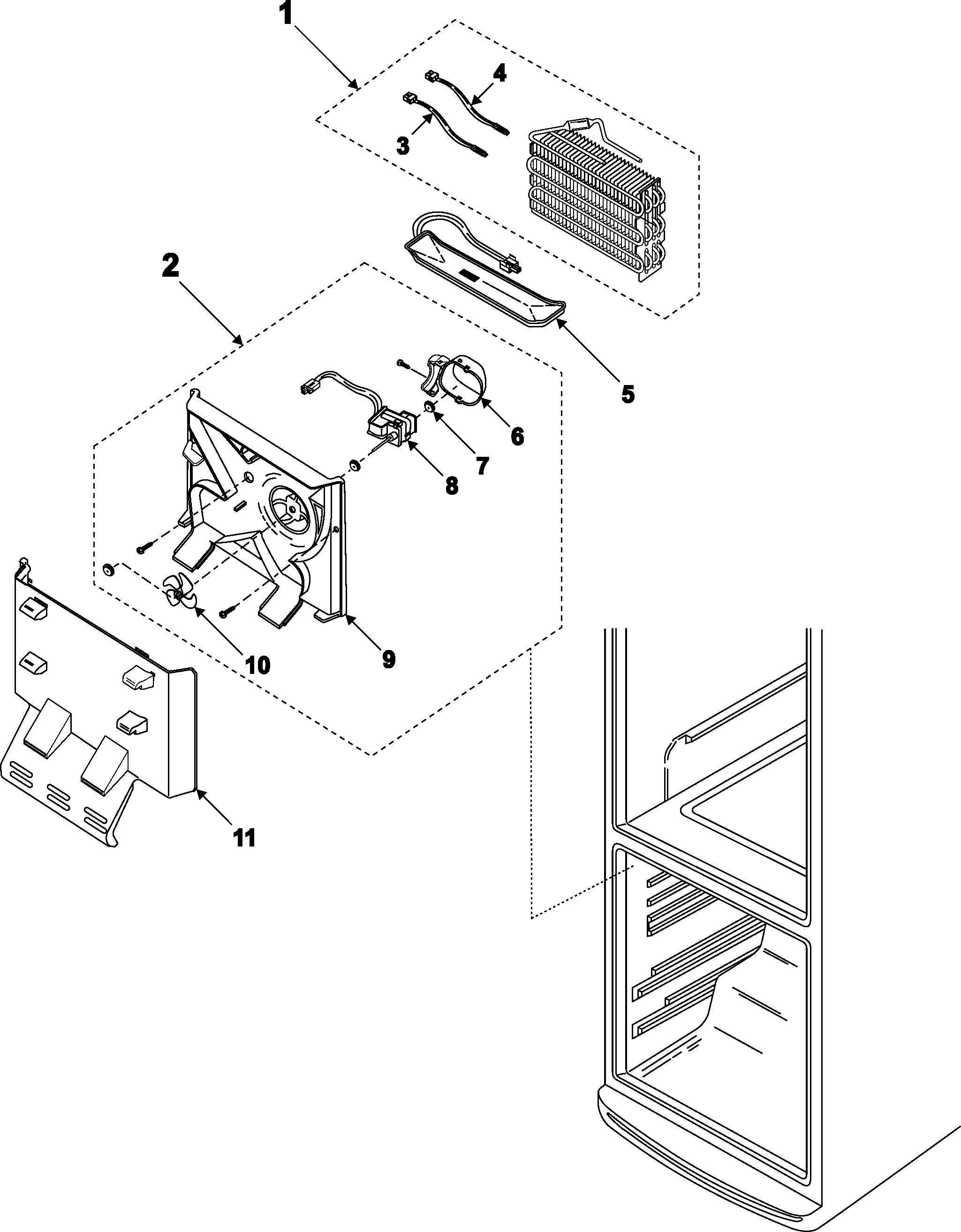 1

4

3

2

5

6

7

8

9

10

11