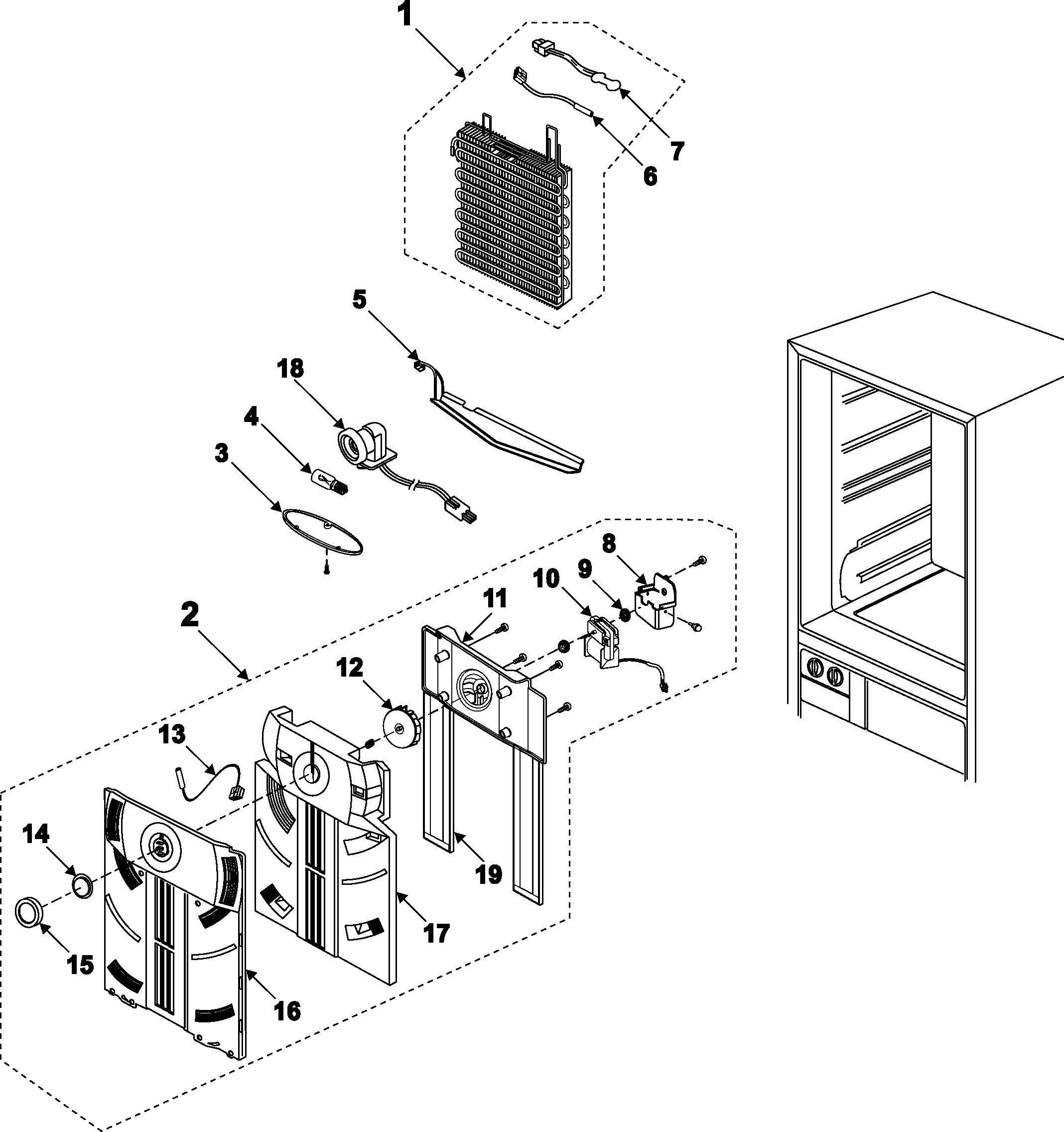 1
7
6
5
18
4
3
8
9
10
11
2
12
13
14
15
16
17
19