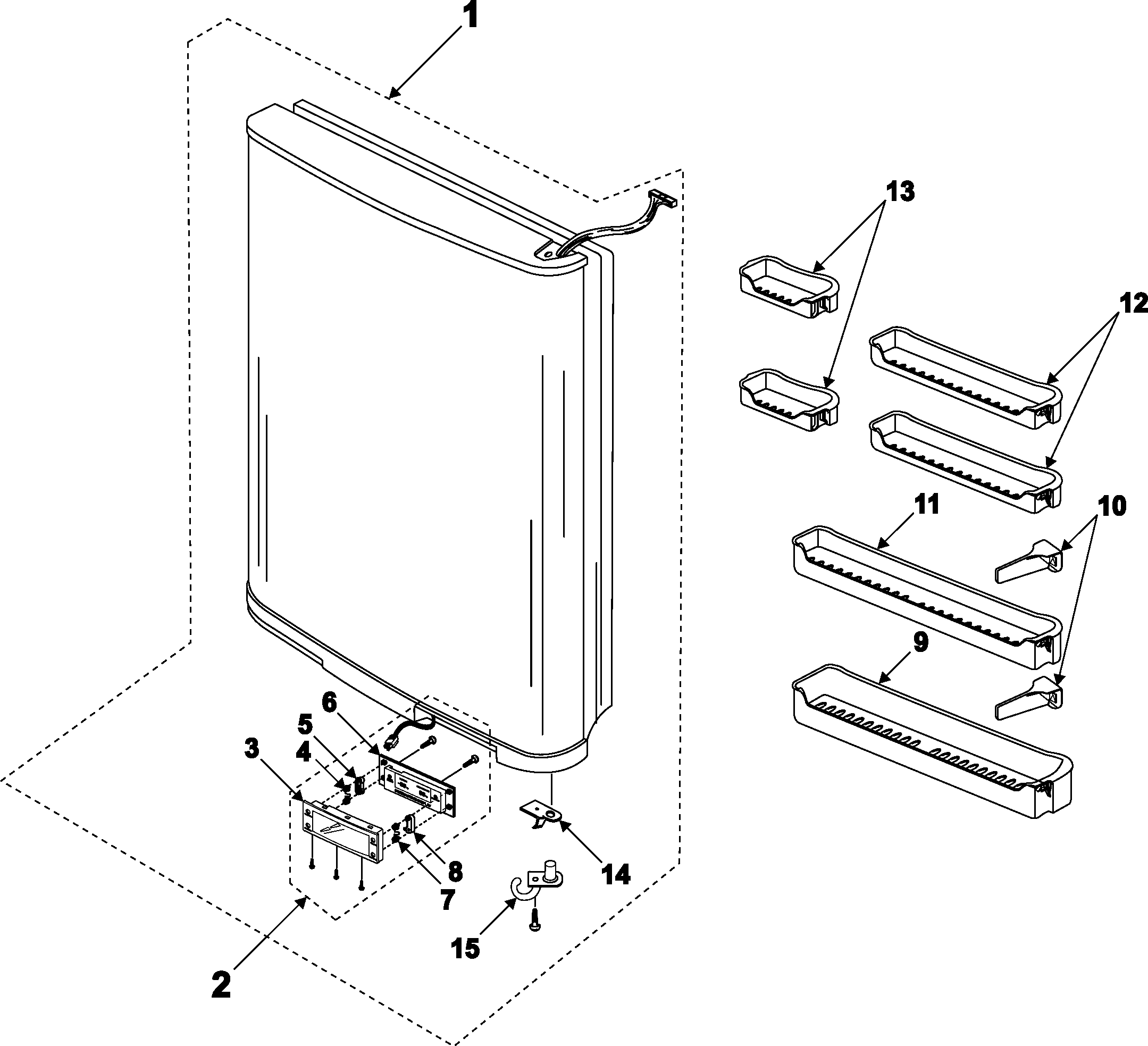 1
13
12
11
10
9
6
5
4
3
8
7
14
15
2