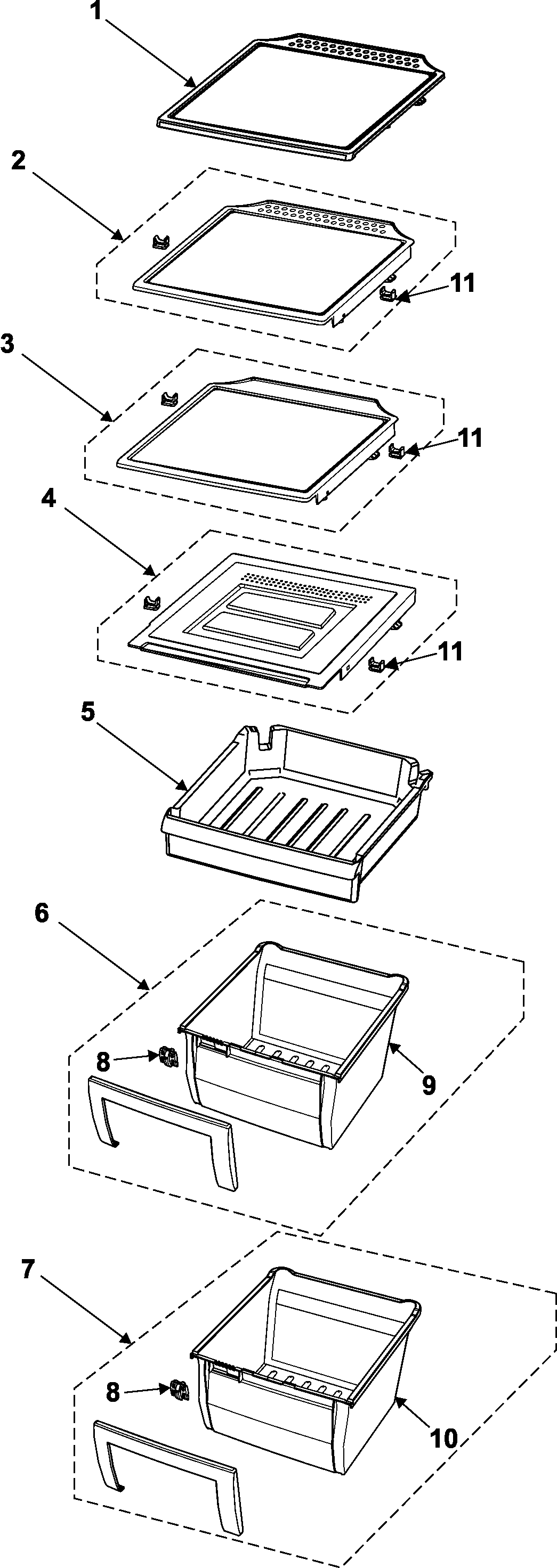 1
2
11
3
11
4
11
5
6
8
9
7
8
10