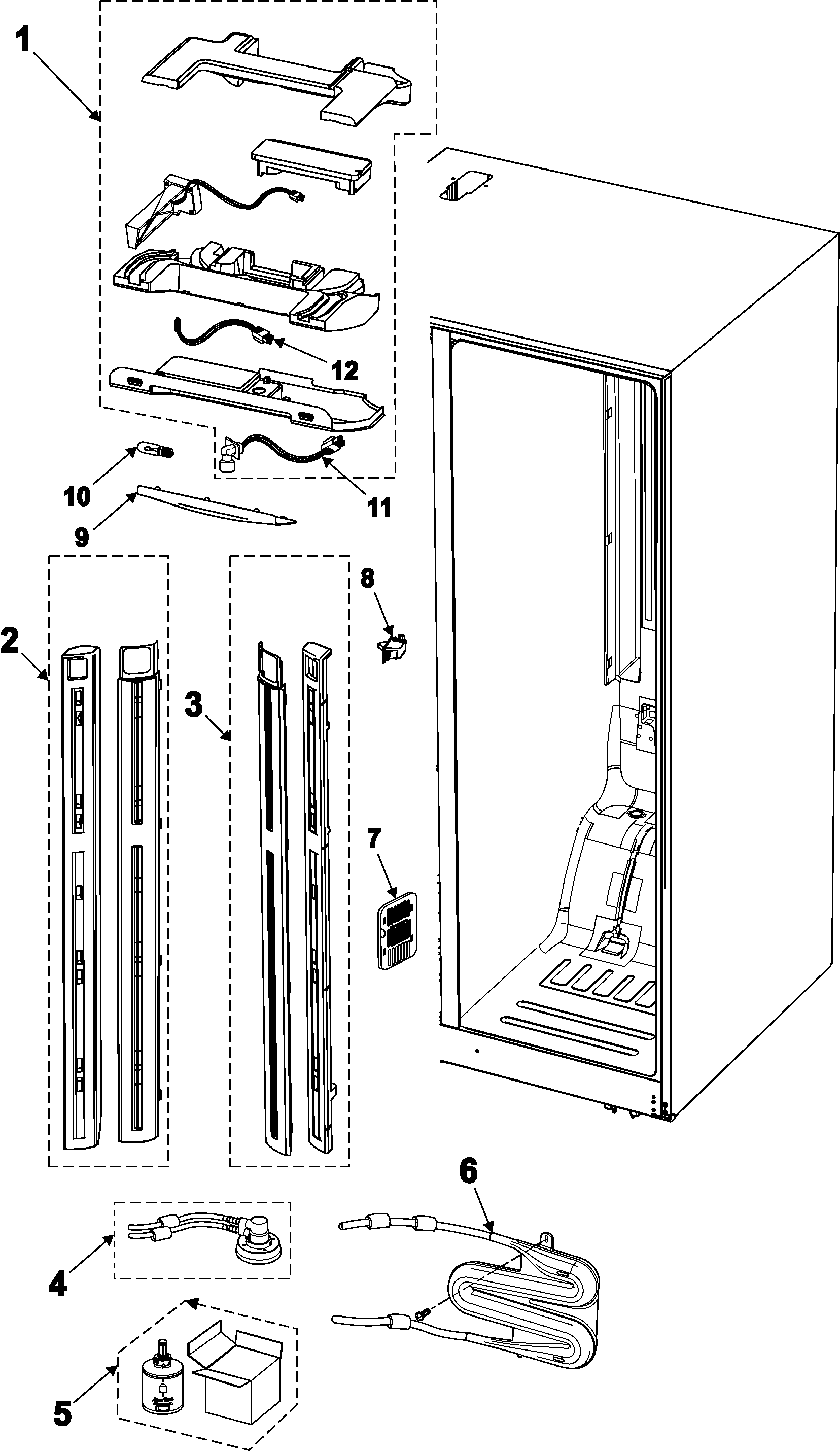 1
12
10
11
9
8
2
3
7
6
4
5