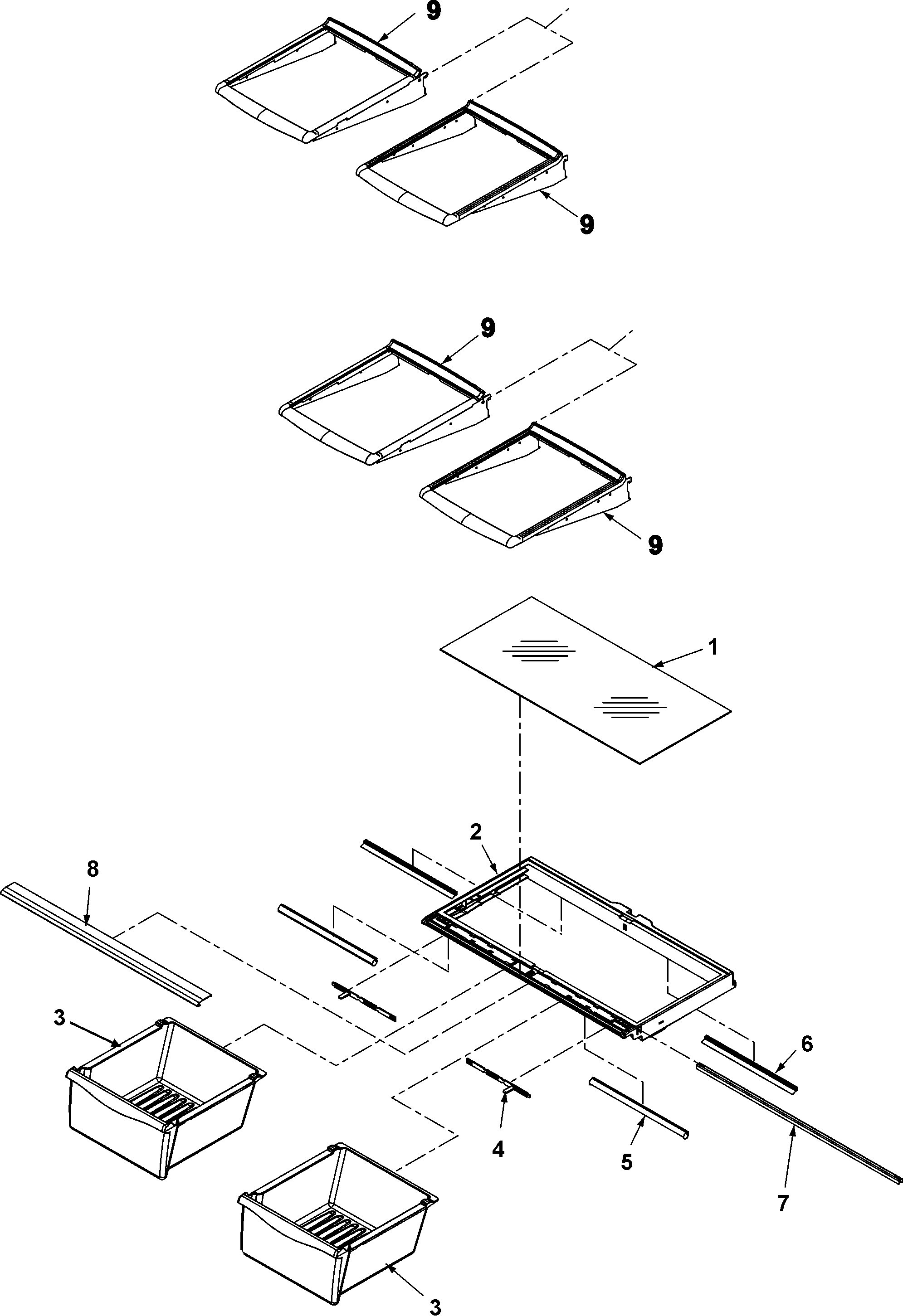 9
9
9
9
1
2
8
3
6
4
5
7
3