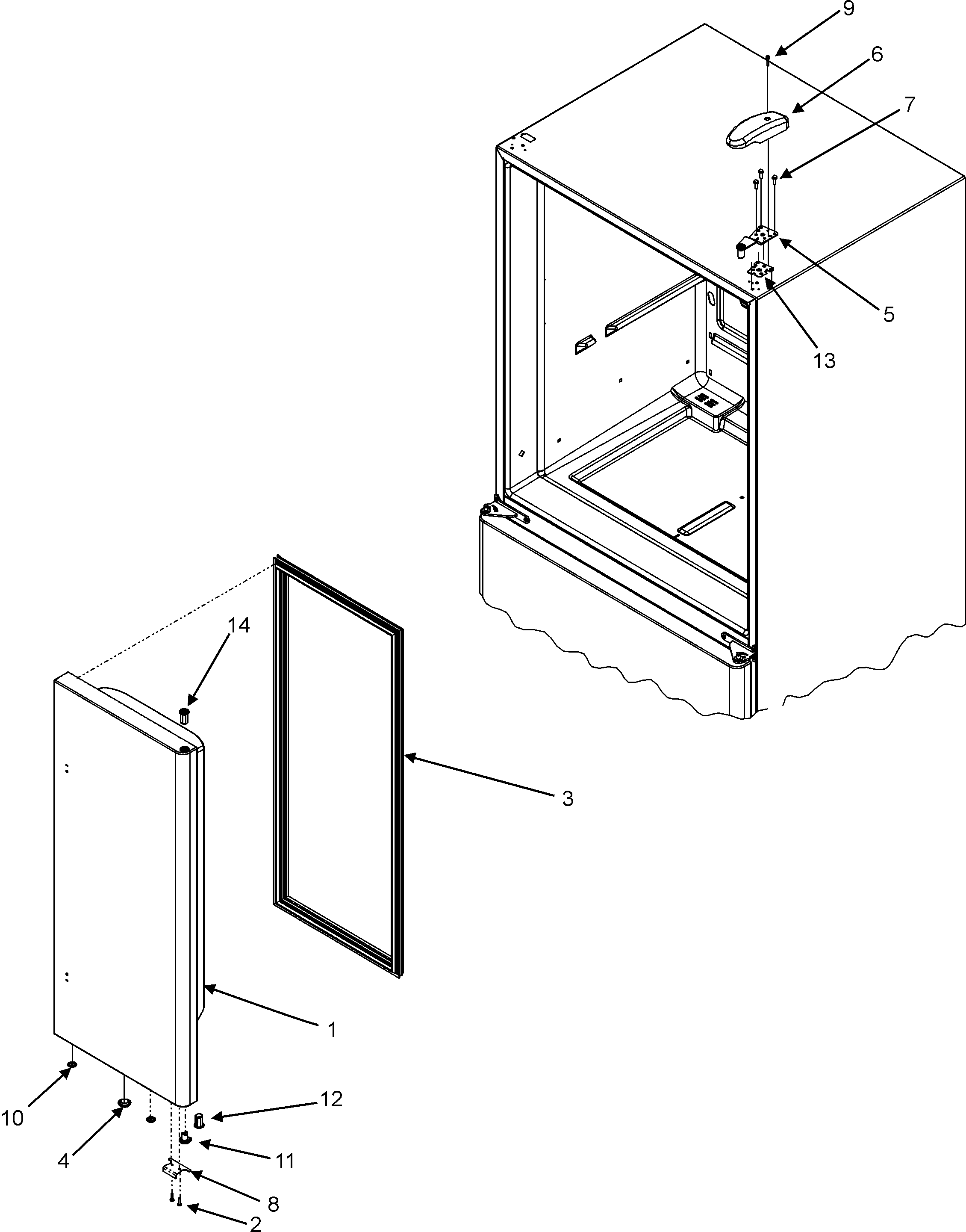 9
6
7
5
13
14
3
1
10
12
4
11
8
2