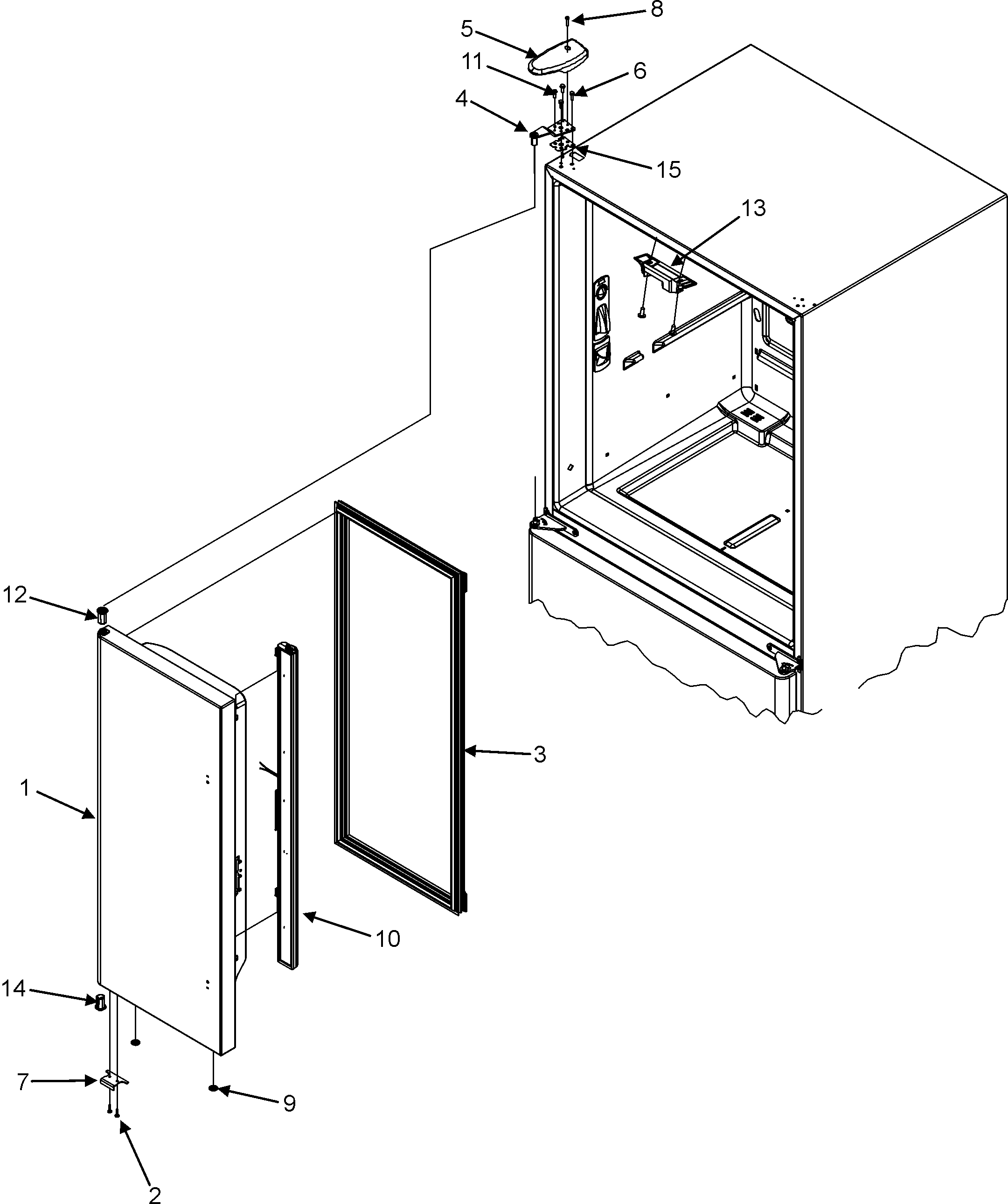 8
5
11
6
4
15
13
12
3
1
10
14
7
9
2