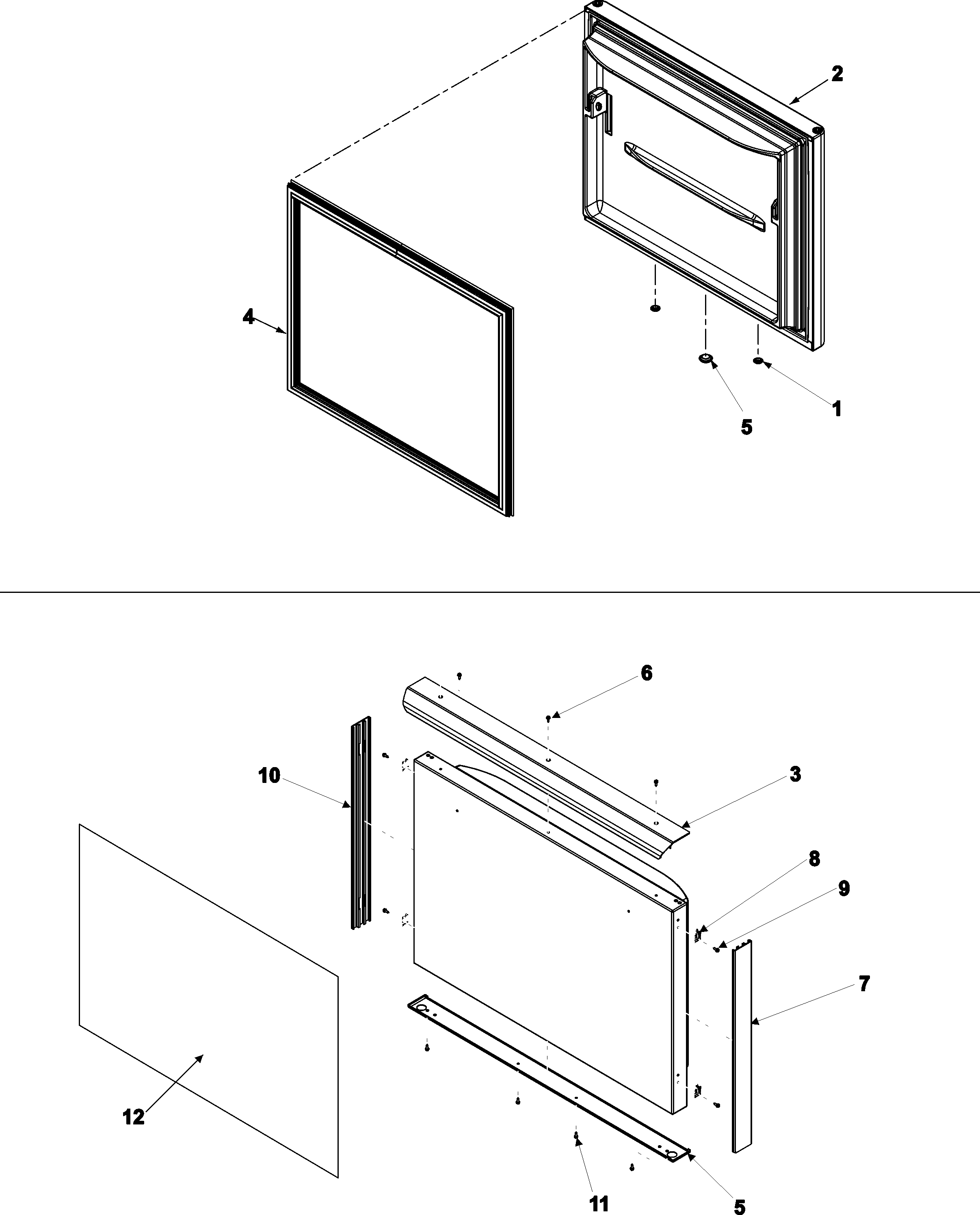 2

4

5

1

6

10

3

8

9

7

12

11

5