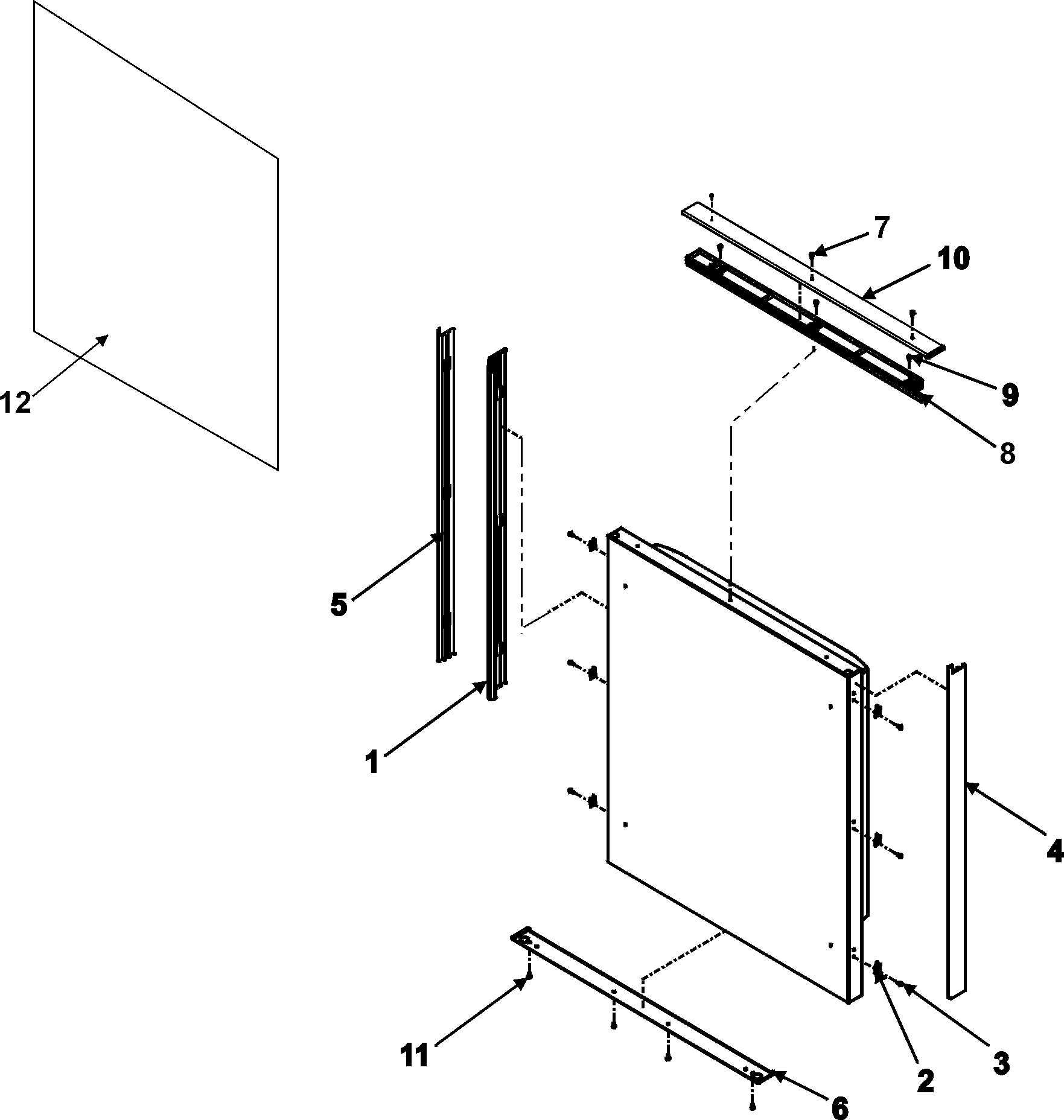 12

7

10

9

8

5

1

4

11

2

3

6