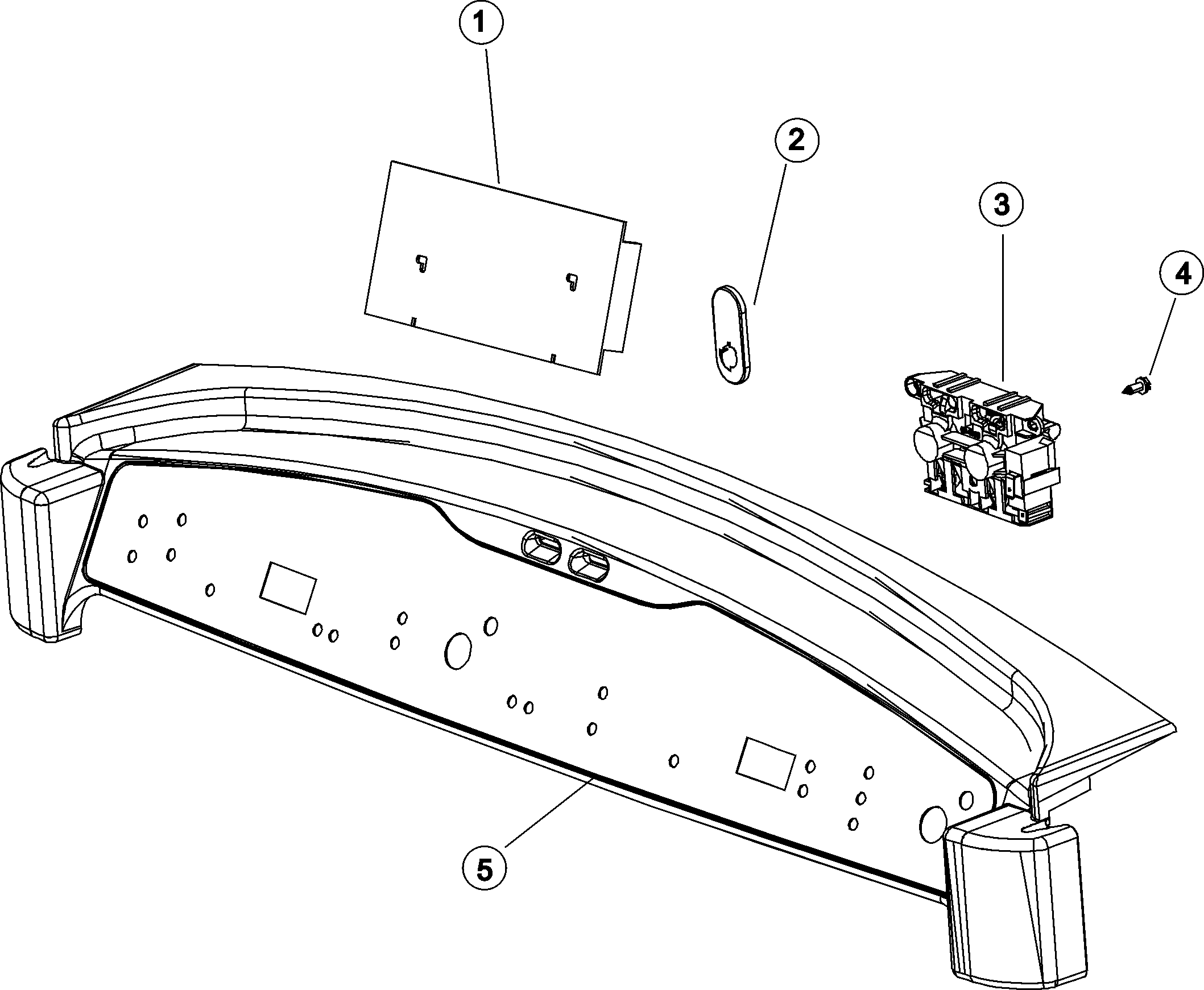 1
2
3
4
5