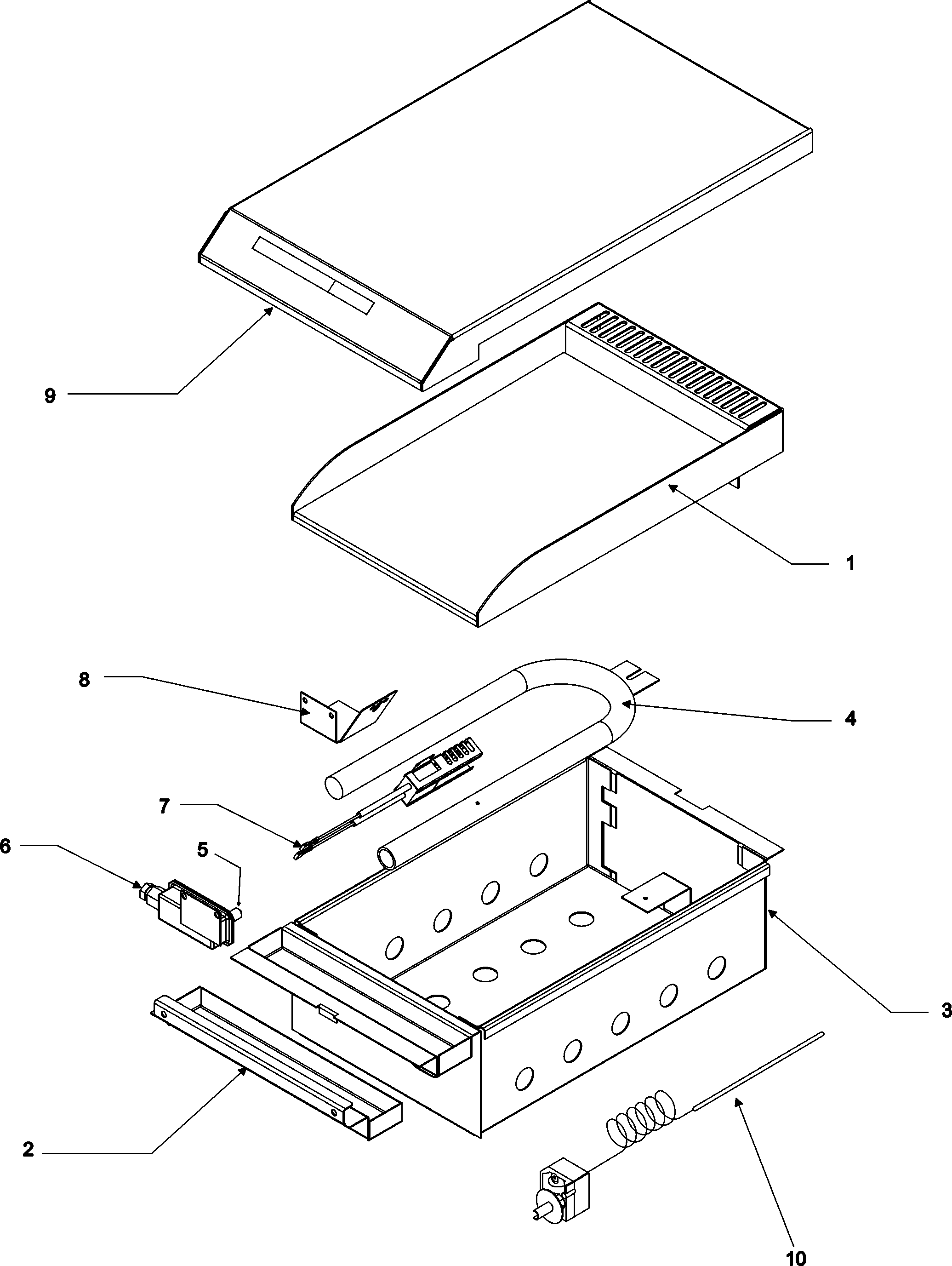 9
1
8
4
7
6
5
3
2
10