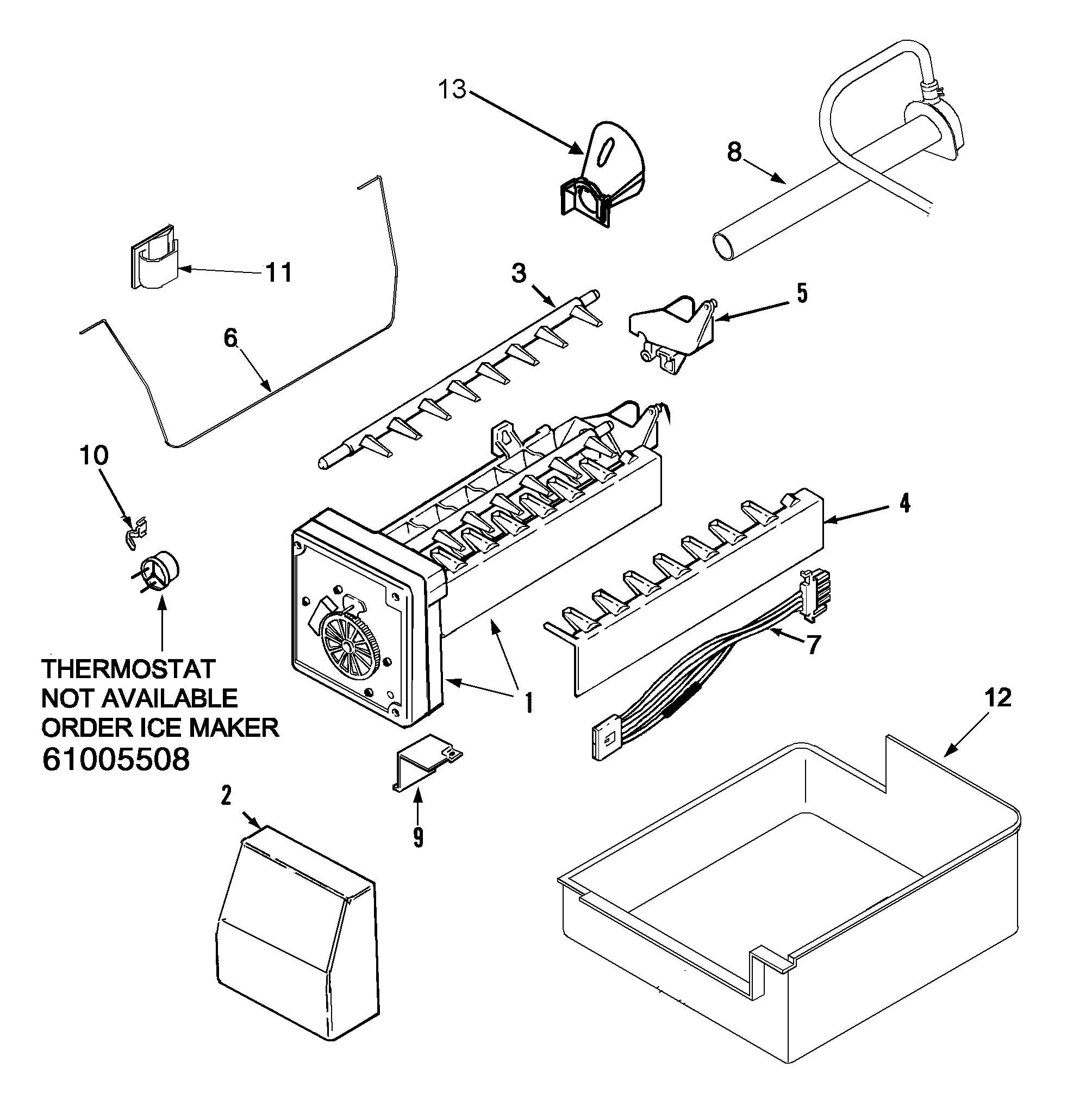 13

8

11

3

5

6

10

4

7

THERMOSTAT NOT AVAILABLE ORDER ICE MAKER 61005508

1

12

2

9