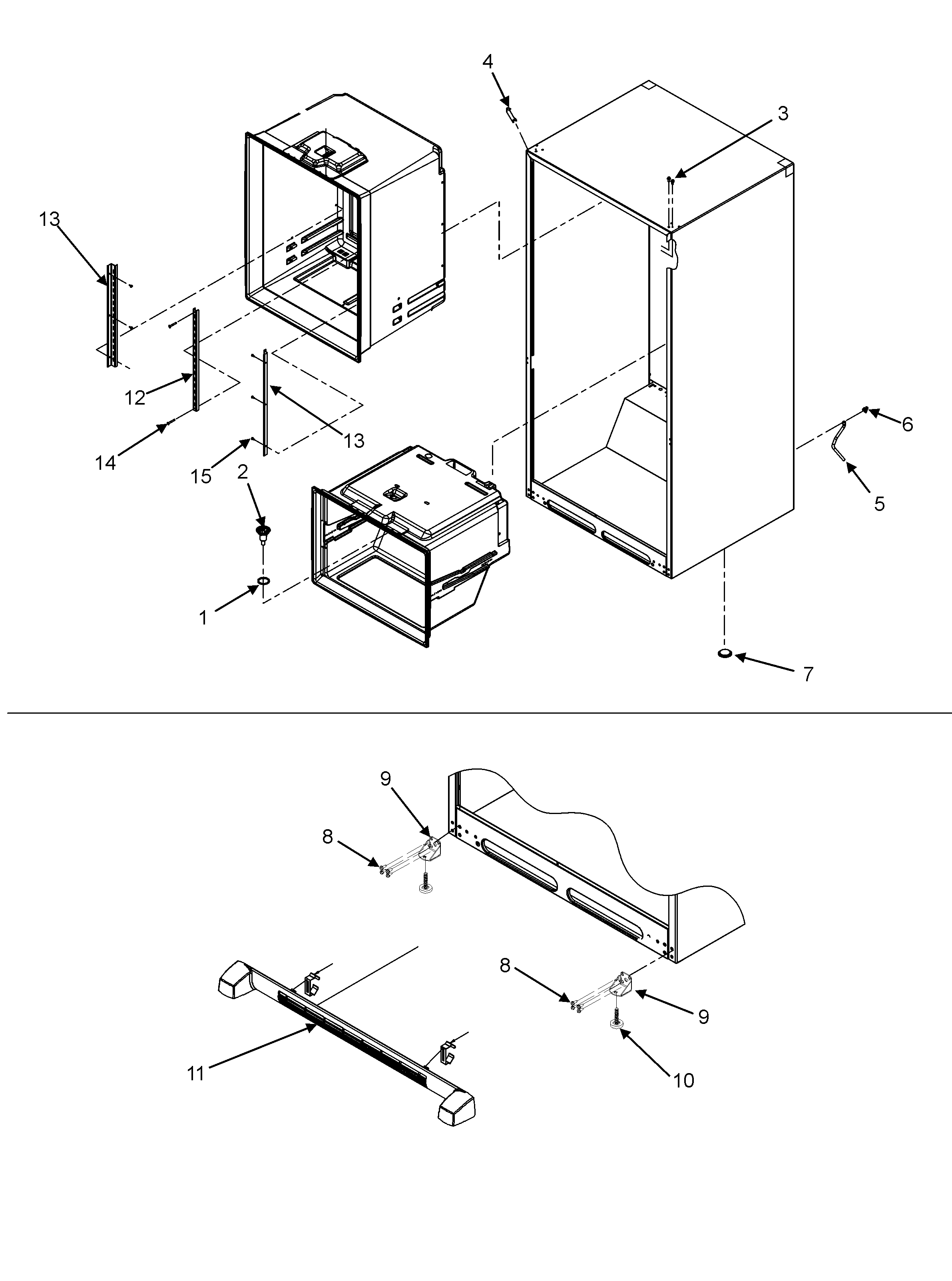 4
3
13
12
13
14
15
2
6
5
1
7
9
8
8
9
11
10