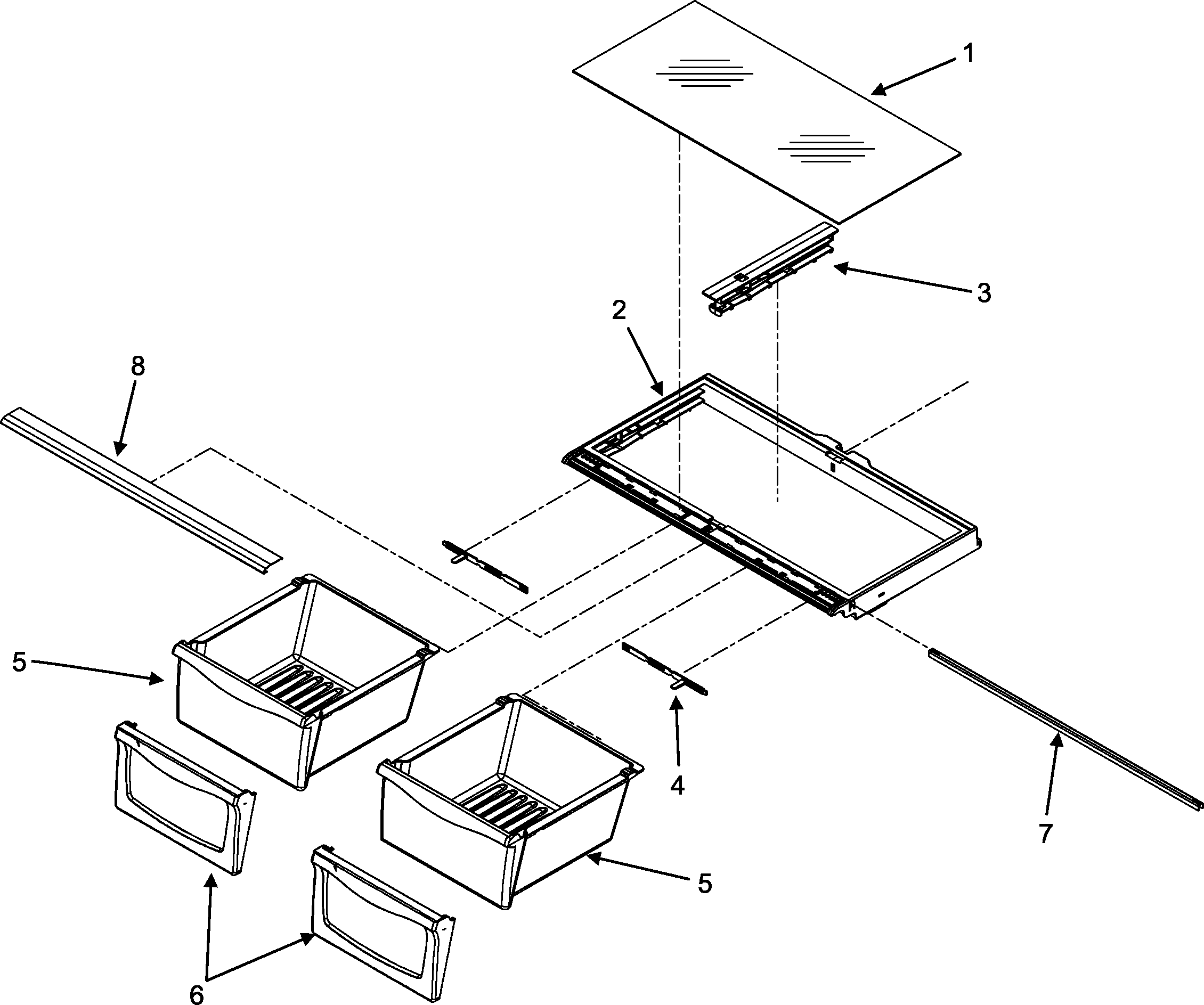 1
3
2
8
5
4
7
5
6