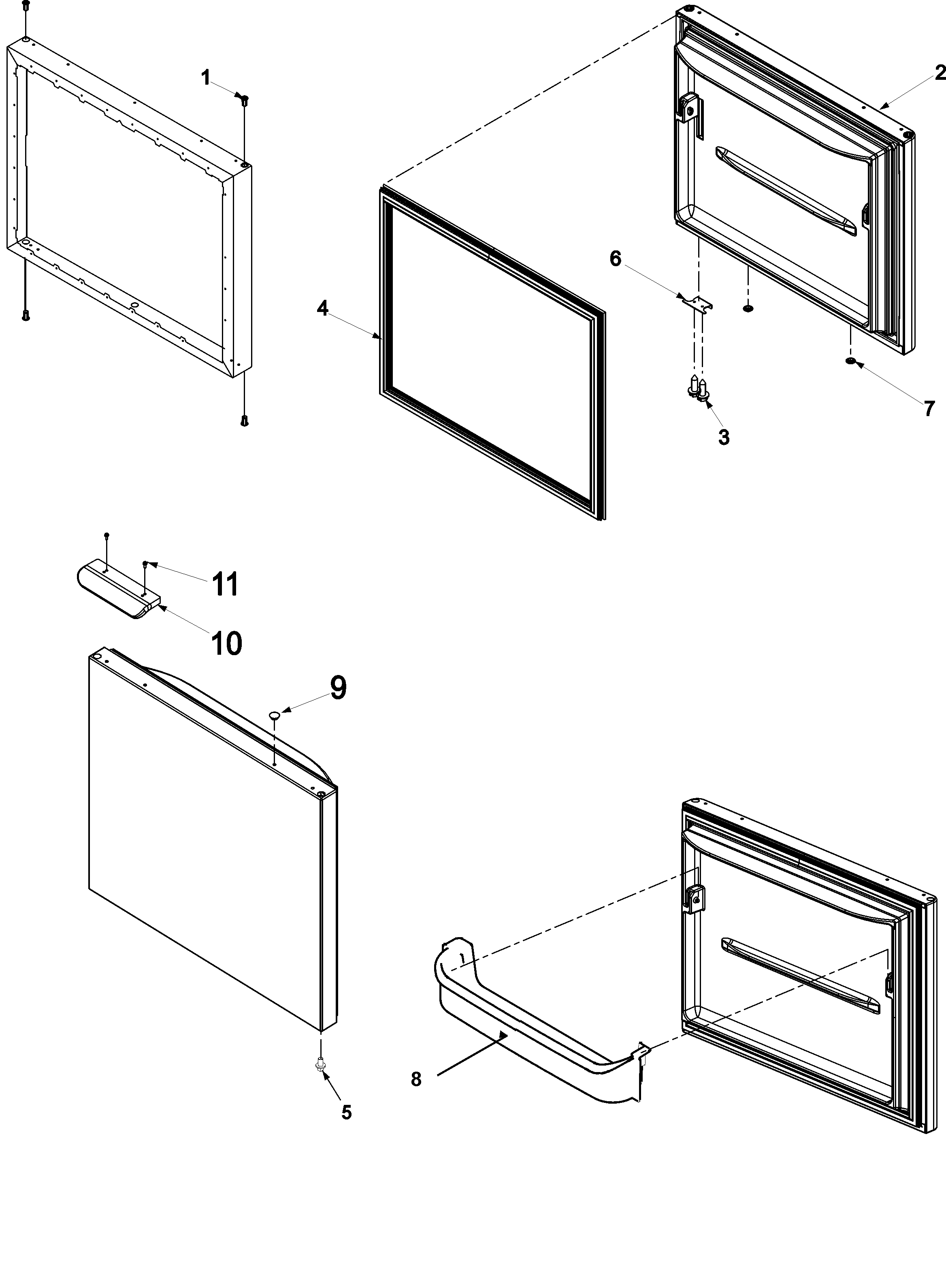 1
2
6
4
7
3
11
10
9
8
5