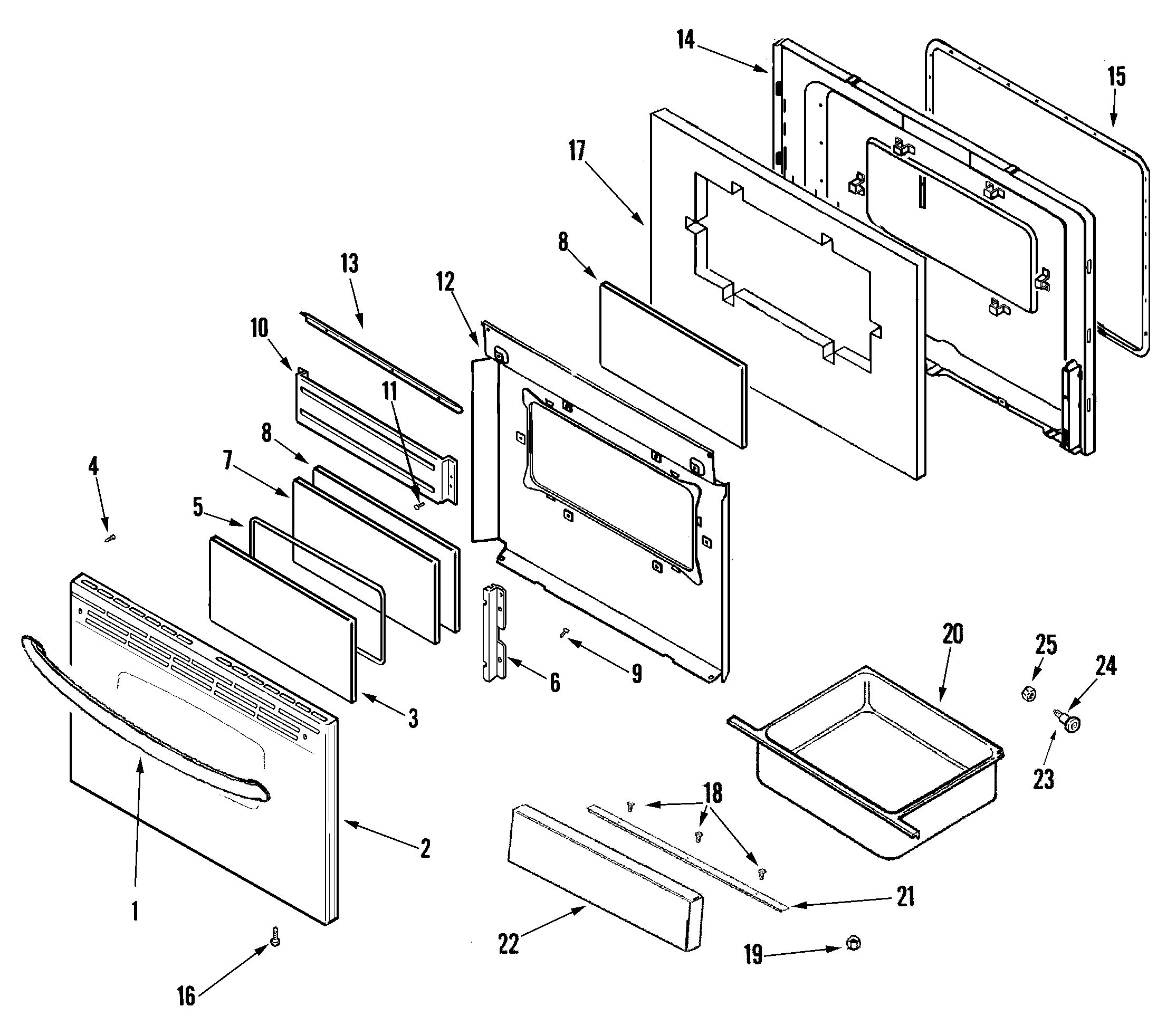 14
15
17
8
13
12
10
11
8
7
4
5
3
6
9
20
25
24
23
18
2
1
21
22
19
16