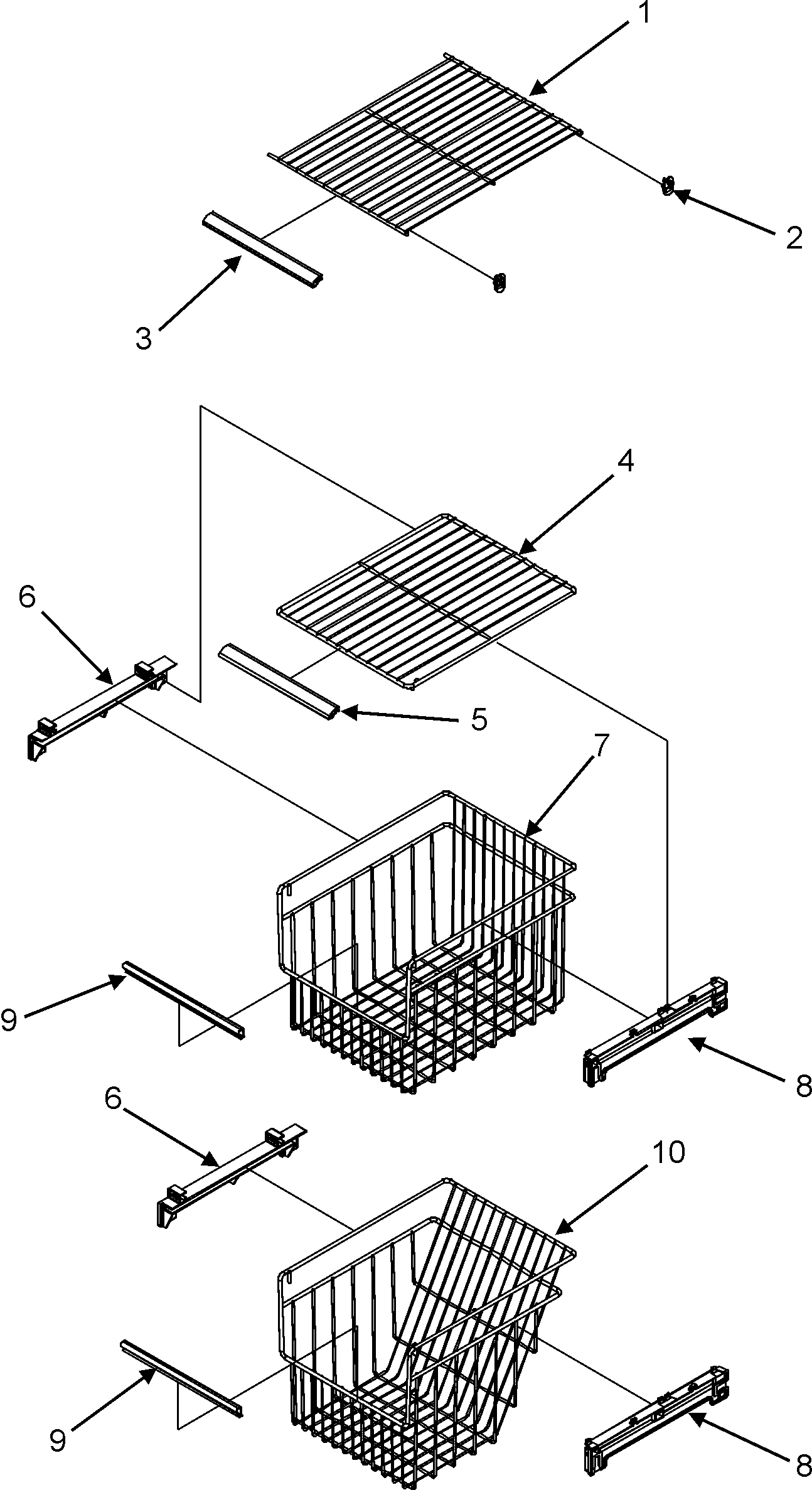 1
2
3
4
6
5
7
9
8
6
10
9
8