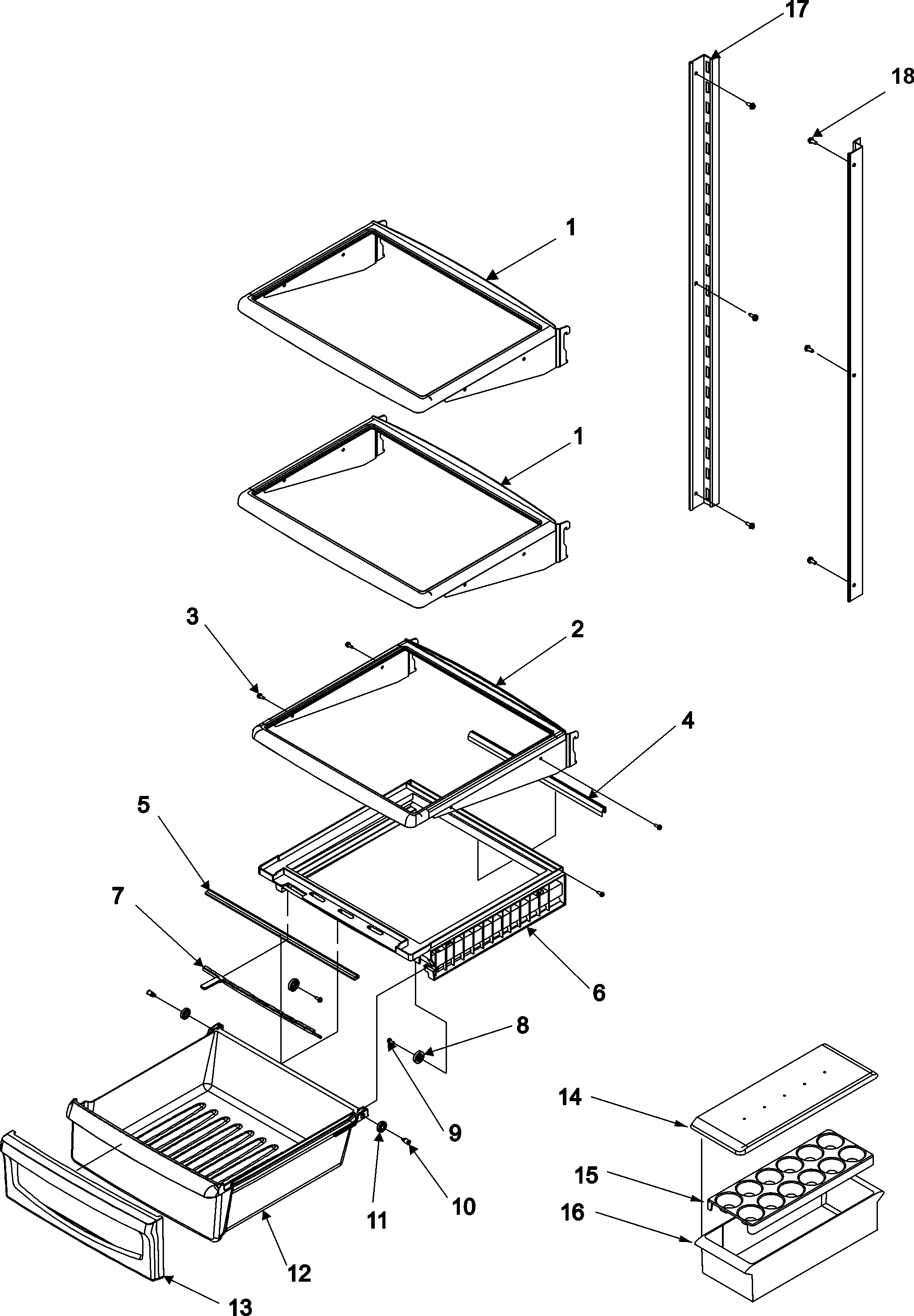 17
18
1
1
3
2
4
5
7
6
8
9
14
15
16
11
10
12
13