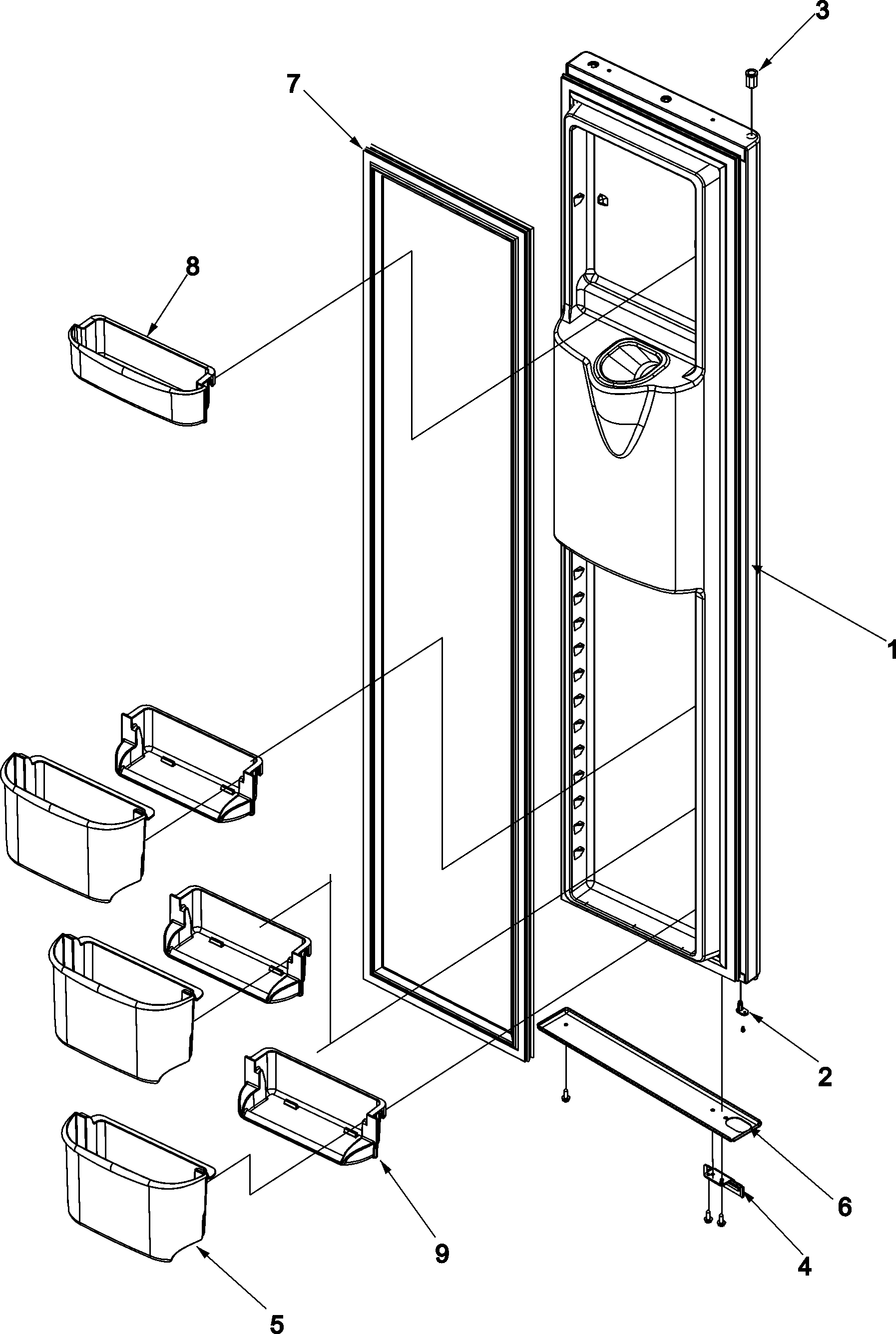 3
7
8
1
2
6
4
9
5