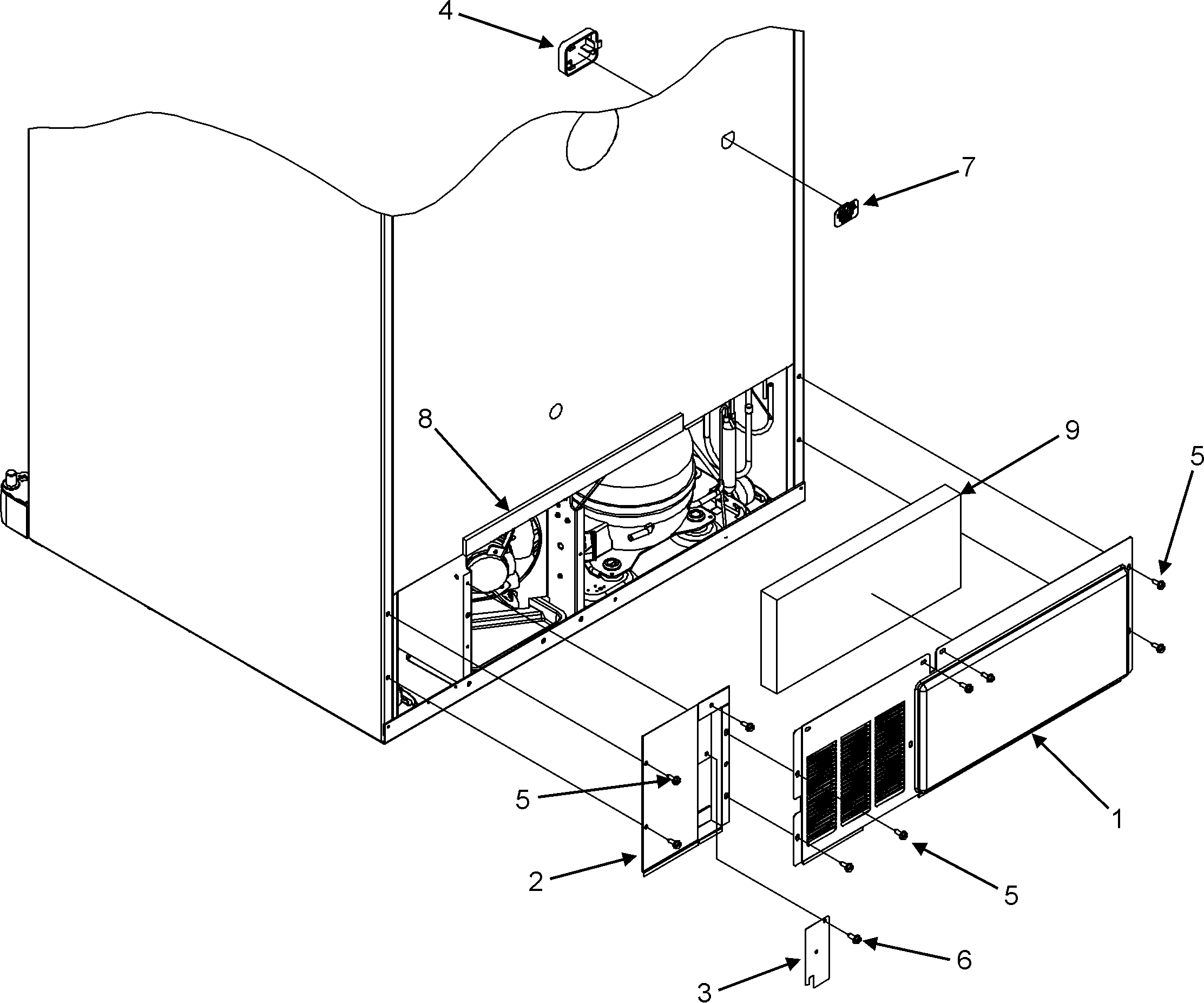 4
7
8
9
5
5
1
2
5
6
3