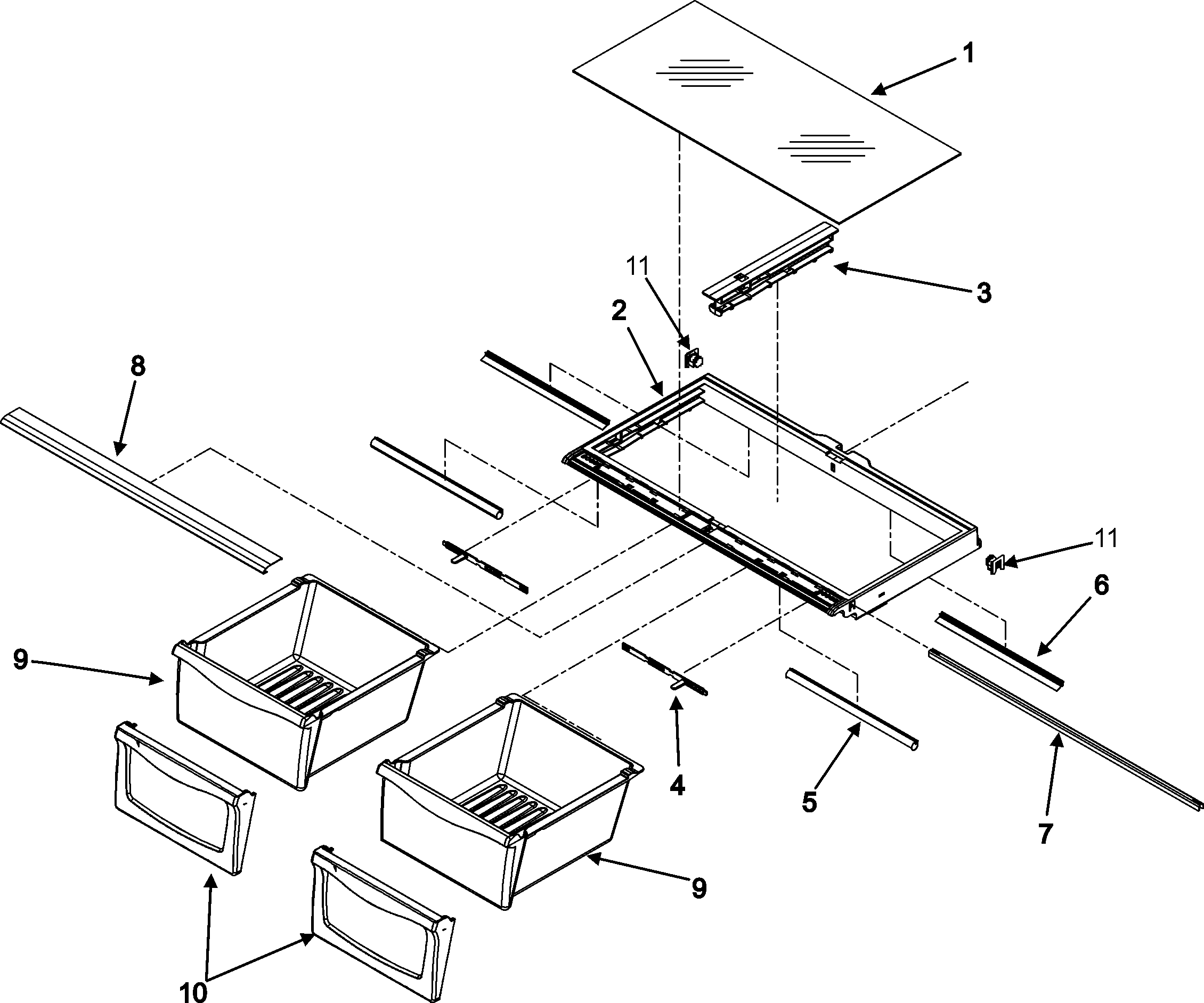 1
11
3
2
8
11
6
9
4
5
7
9
10