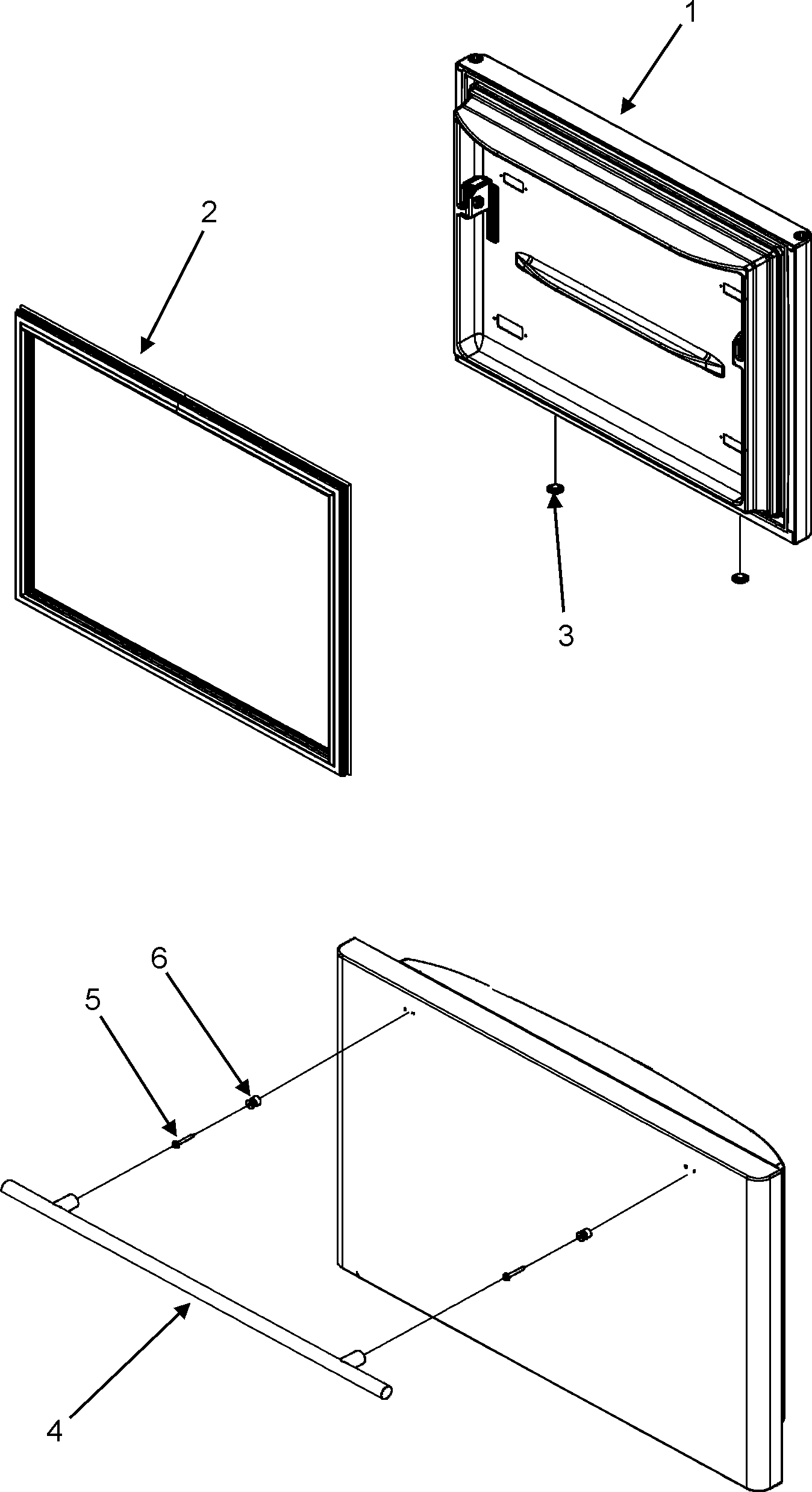 1
2
3
6
5
4