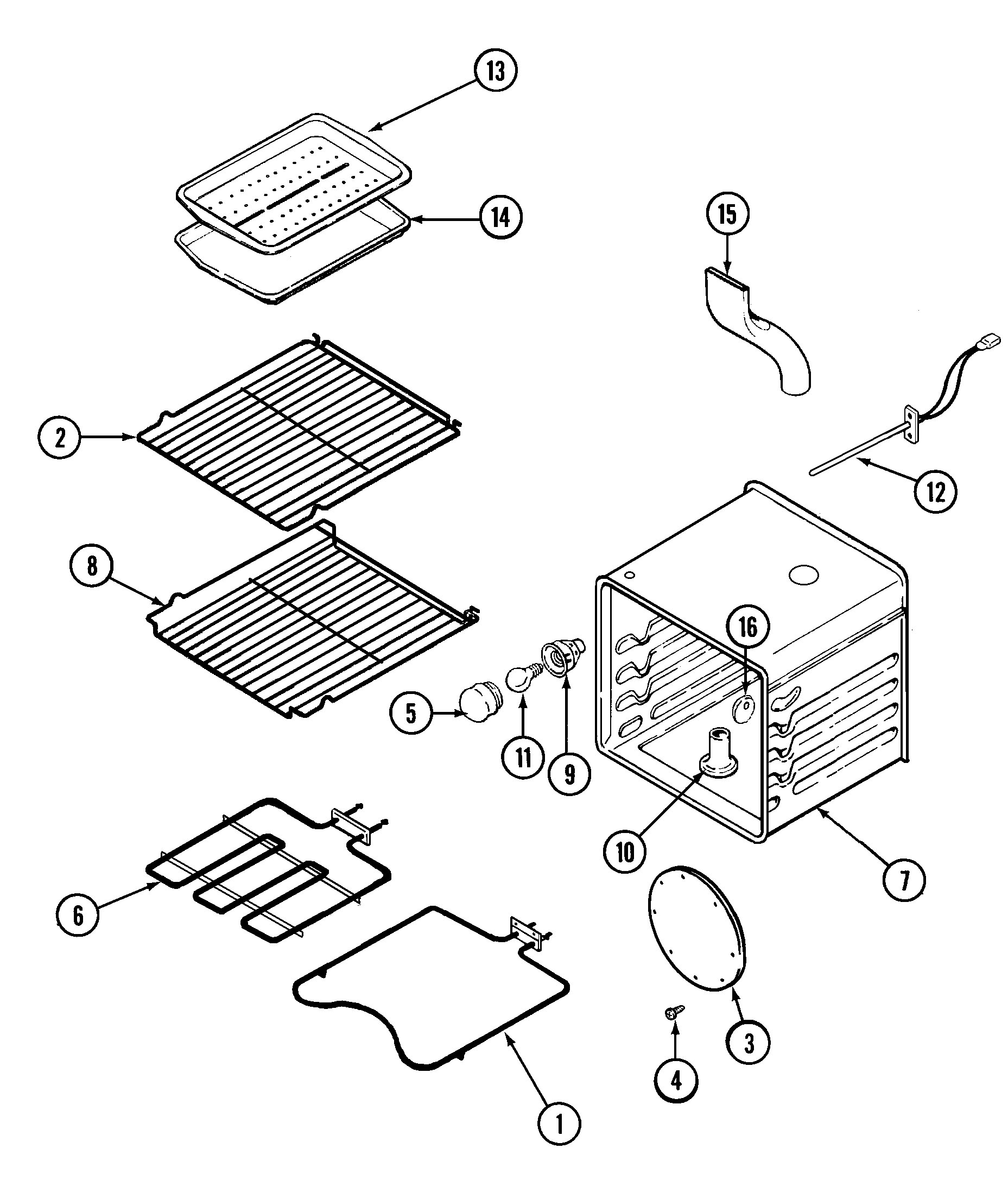 13
14
15
2
12
8
16
5
11
9
10
7
6
3
4
1