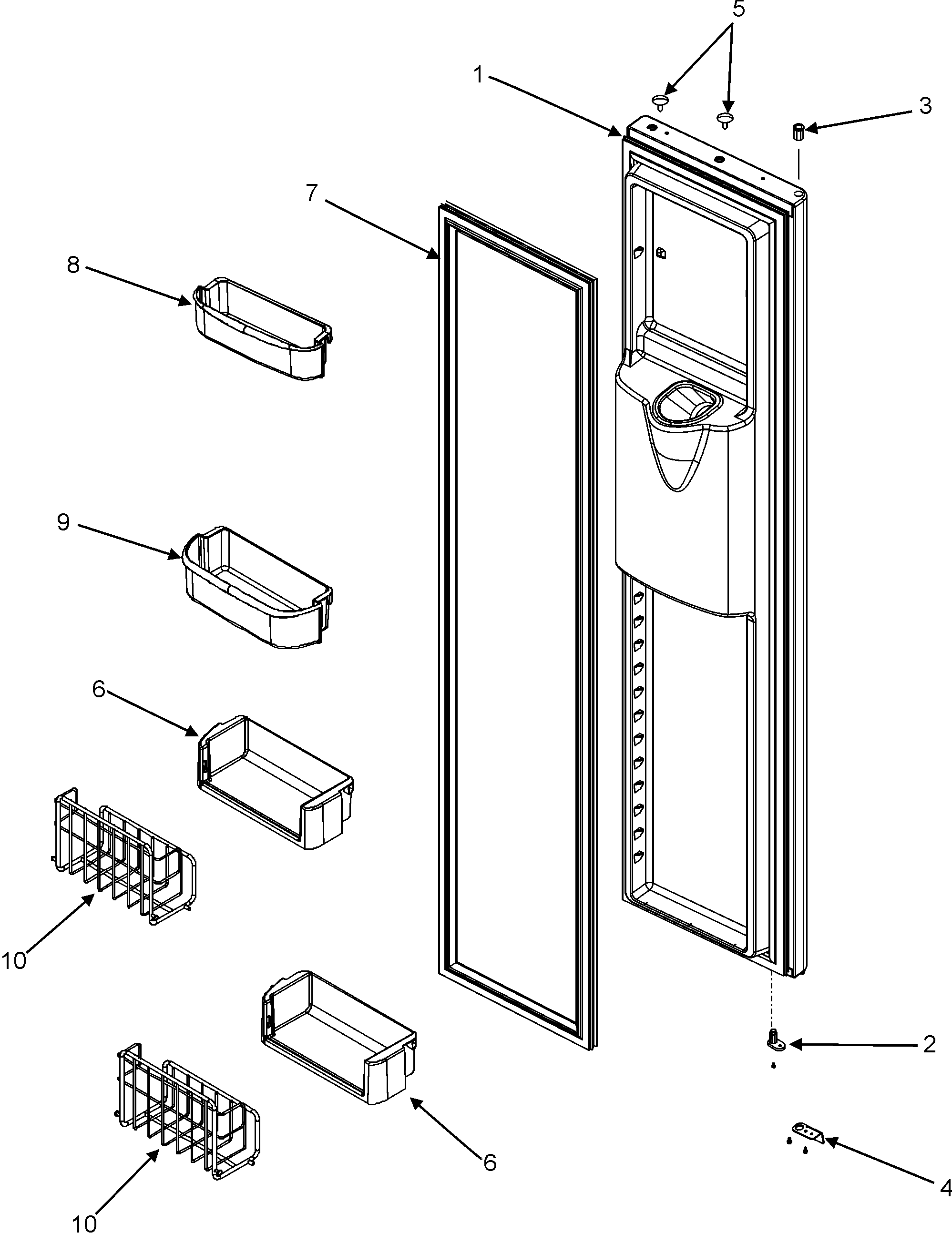 5
1
3
7
8
9
6
10
2
6
4
10