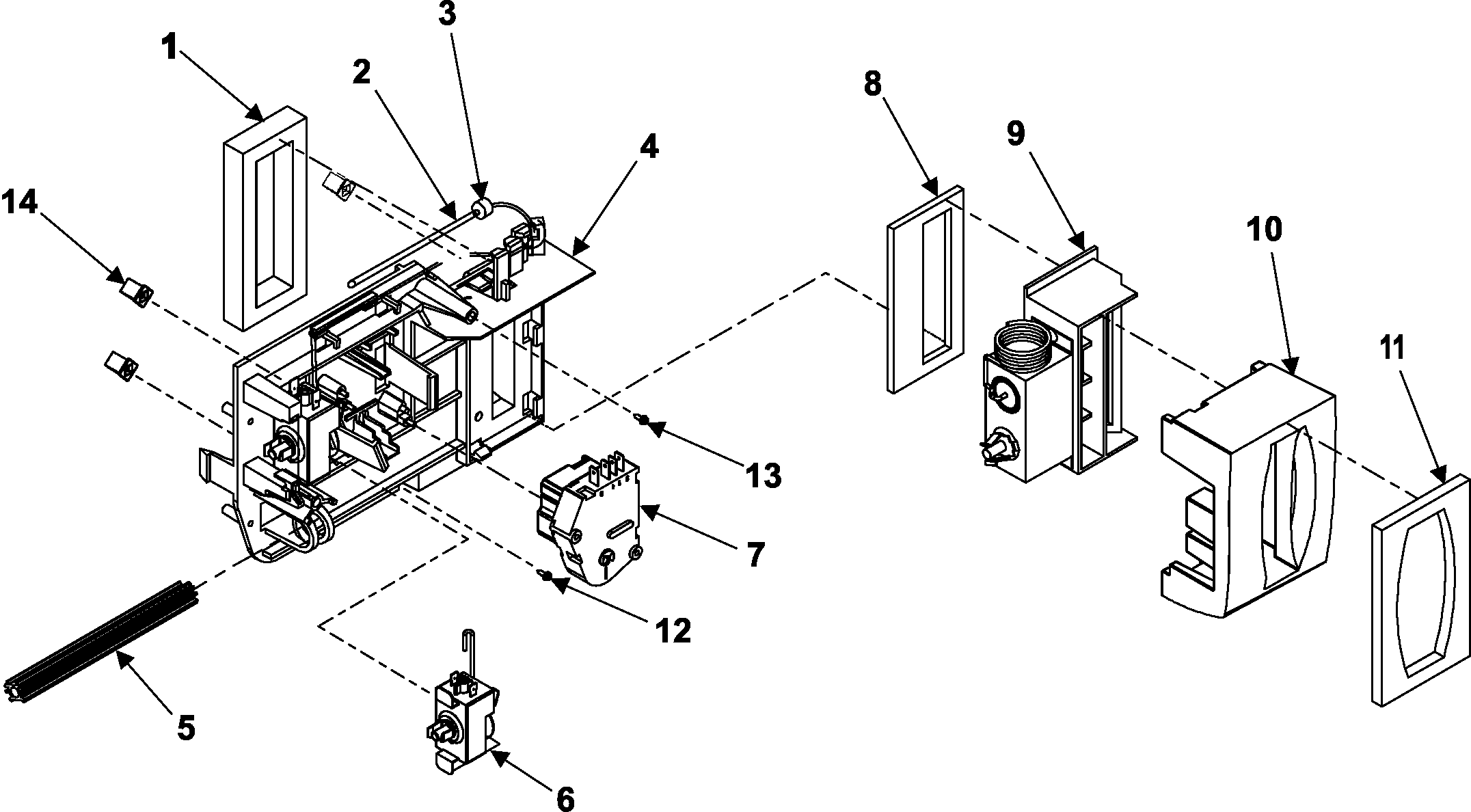 3
1
2
4
14
8
9
10
11
13
7
12
5
6