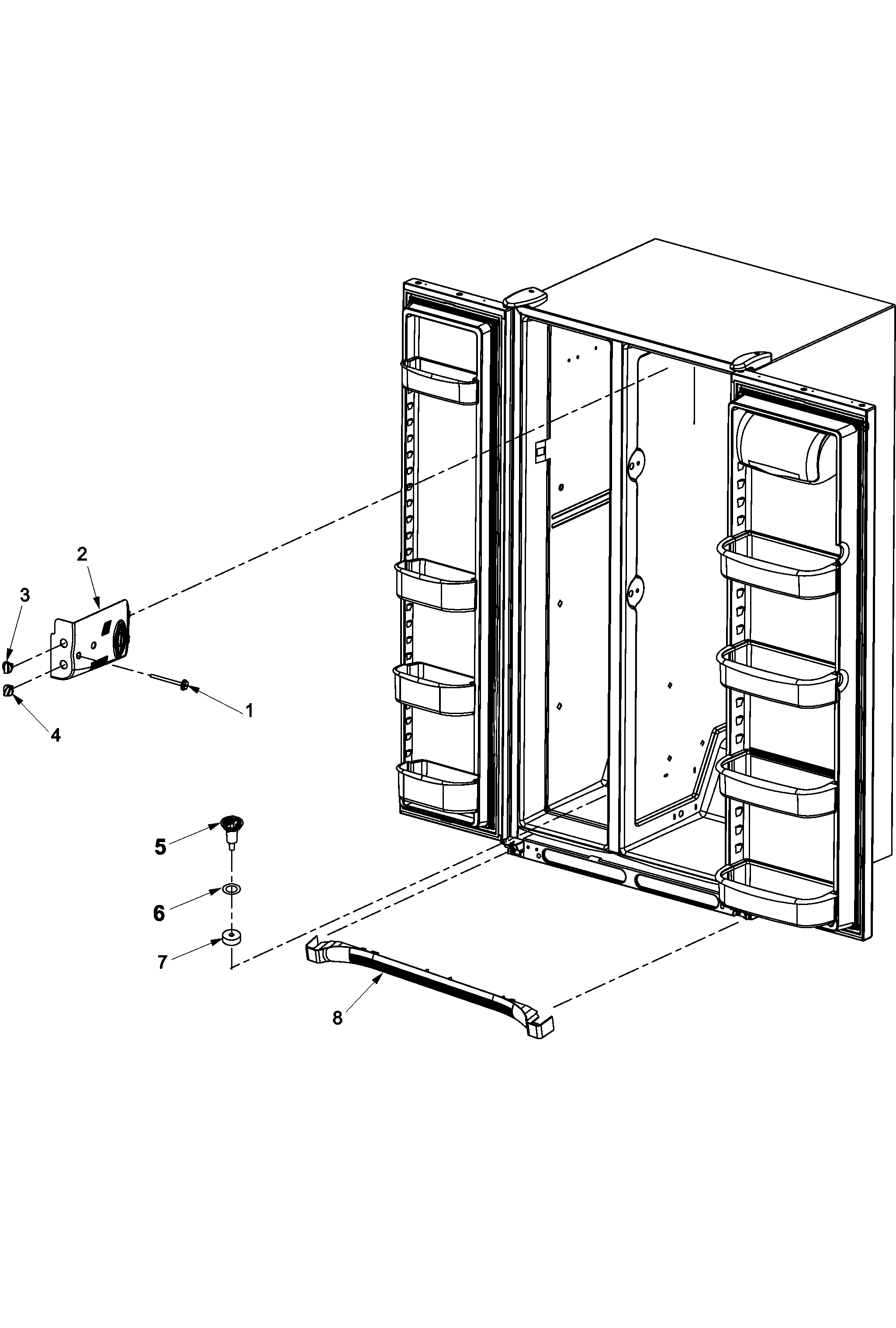 2
3
1
4
5
6
7
8