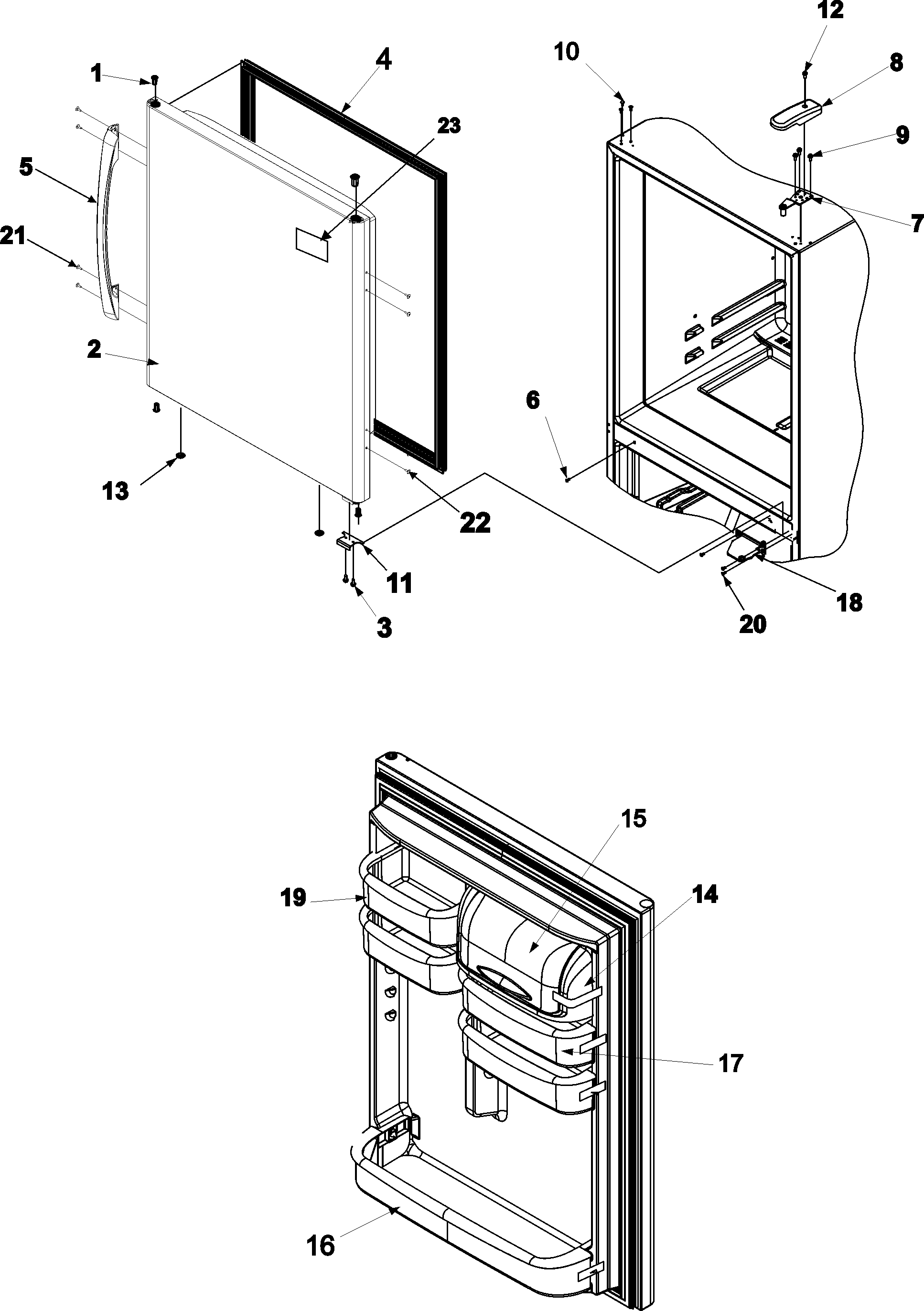 1
4
23
5
21
2
13
22
11
3
12
10
8
9
7
6
18
20
15
19
14
17
16