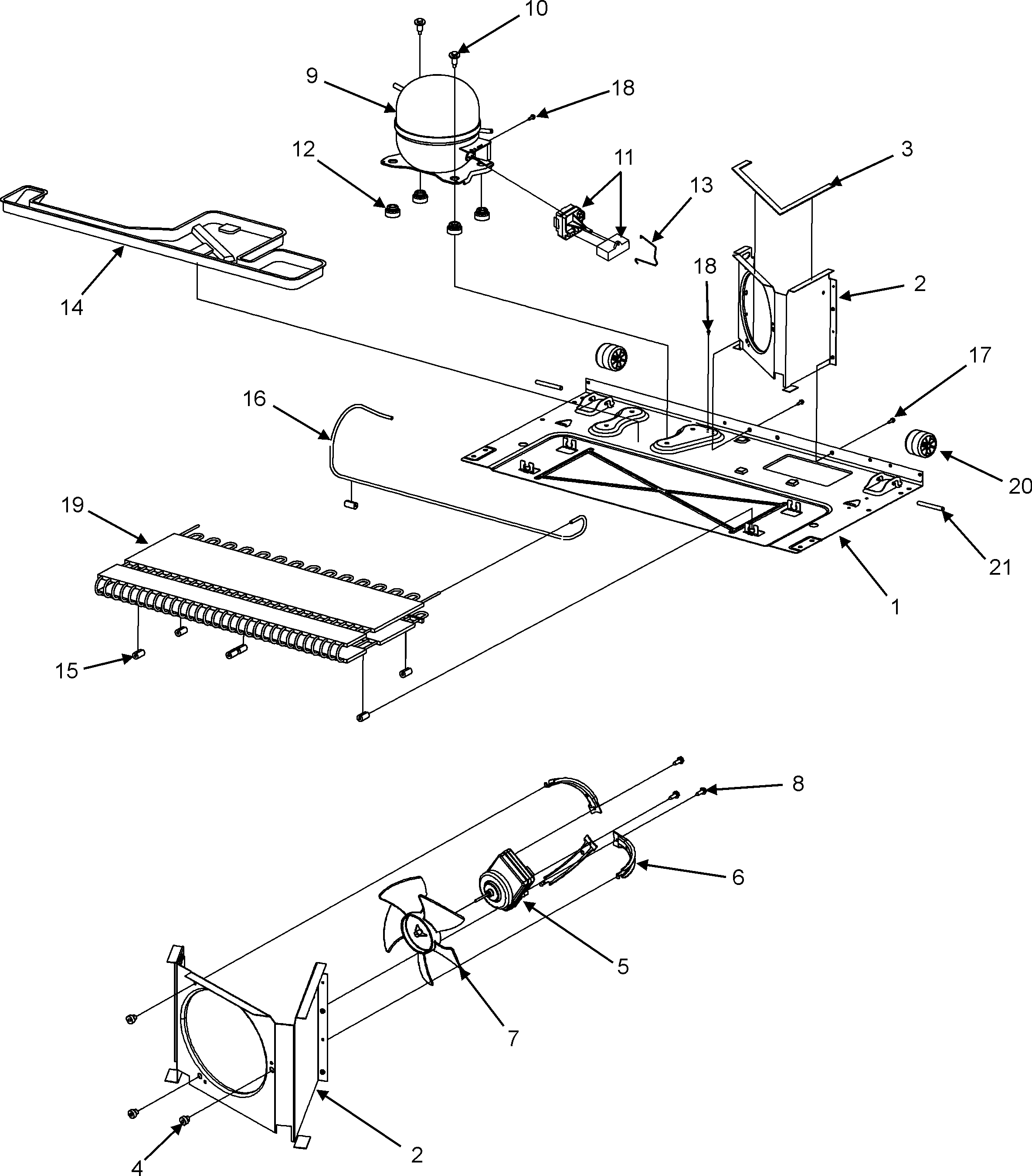 10
9
18
12
11
3
13
14
18
2
17
16
20
19
21
1
15
8
6
5
7
2
4