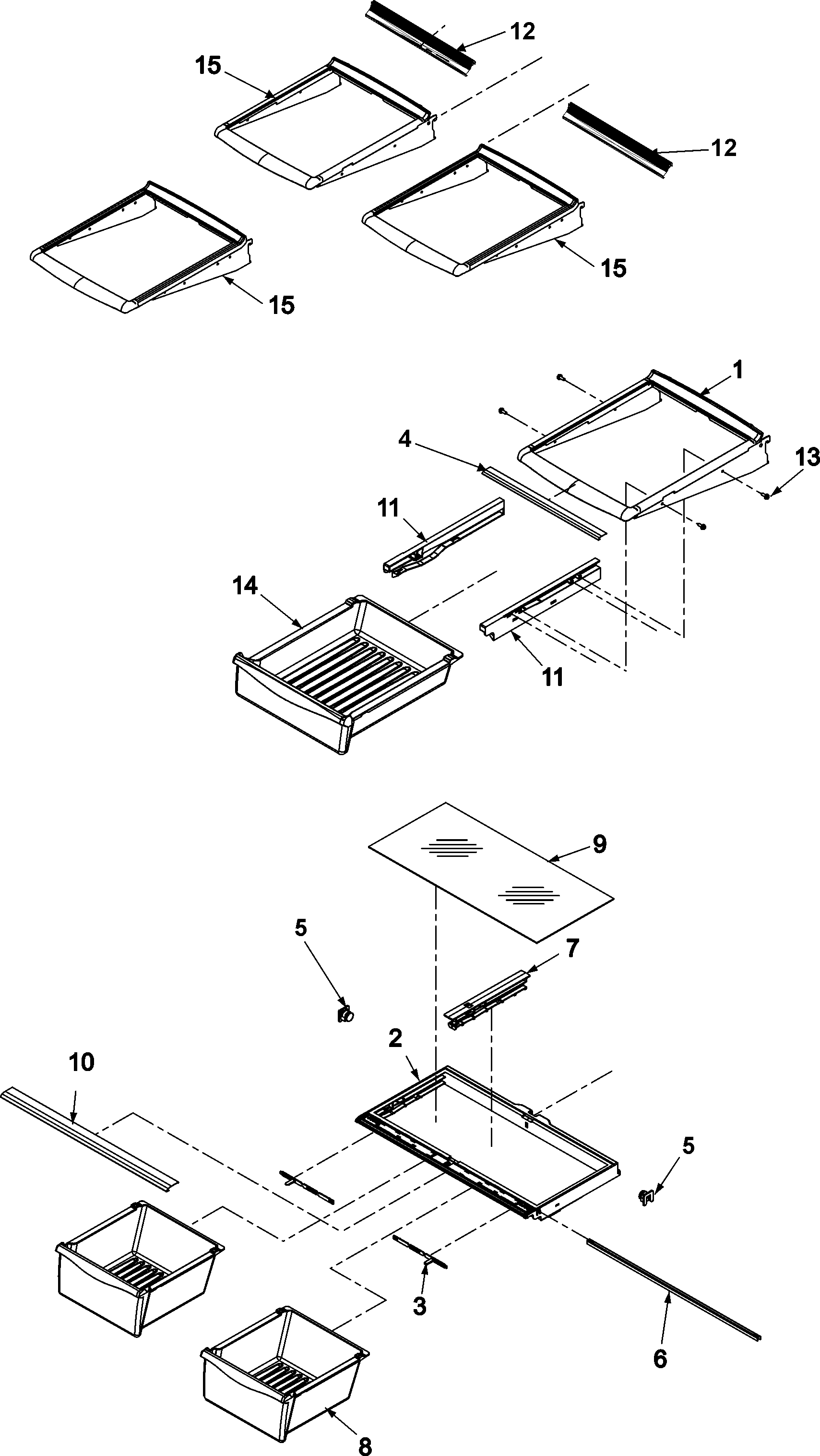 12
15
12
15
15
1
4
13
11
14
11
9
5
7
2
10
5
3
6
8