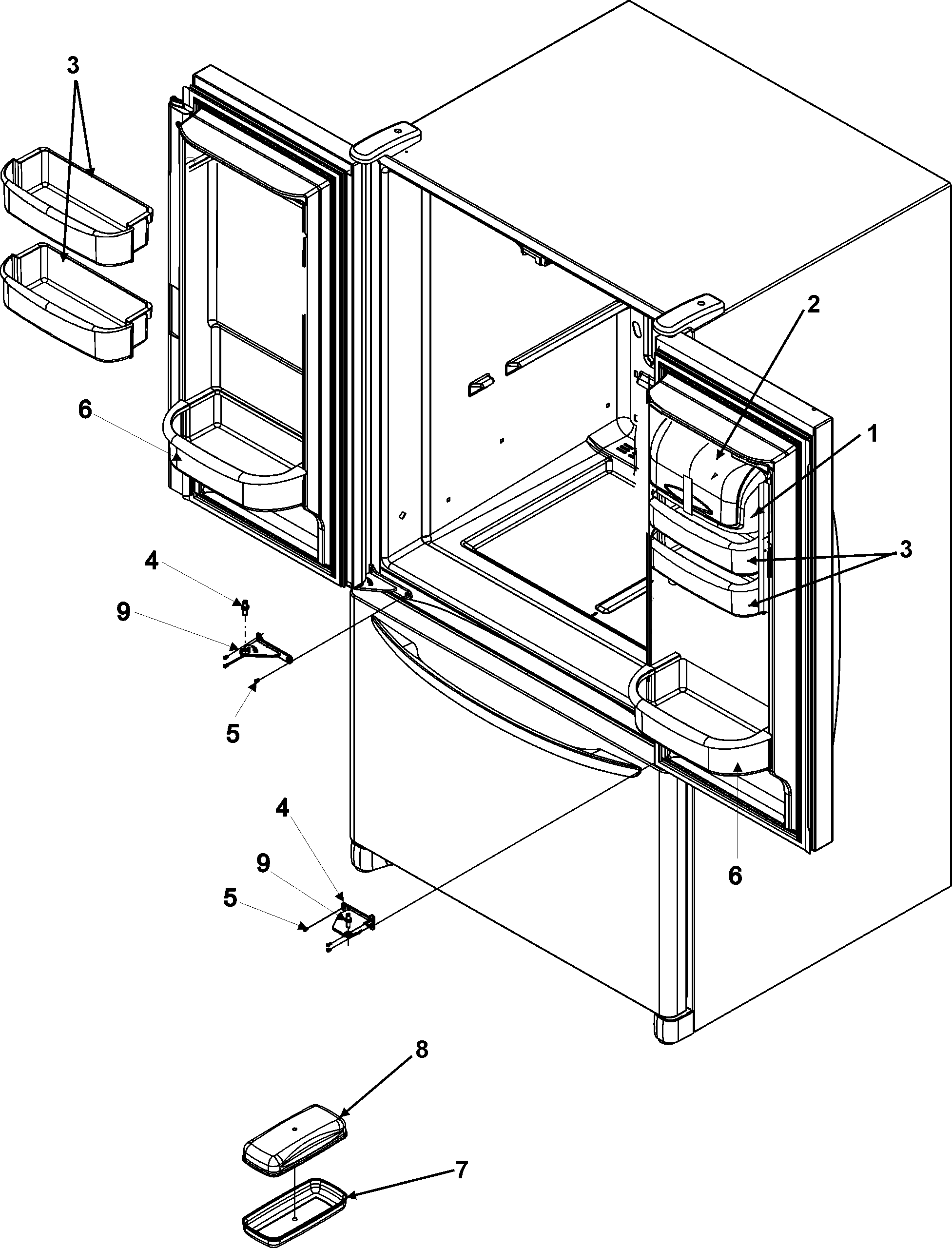 3
2
6
1
3
4
9
5
4
9
5
6
8
7