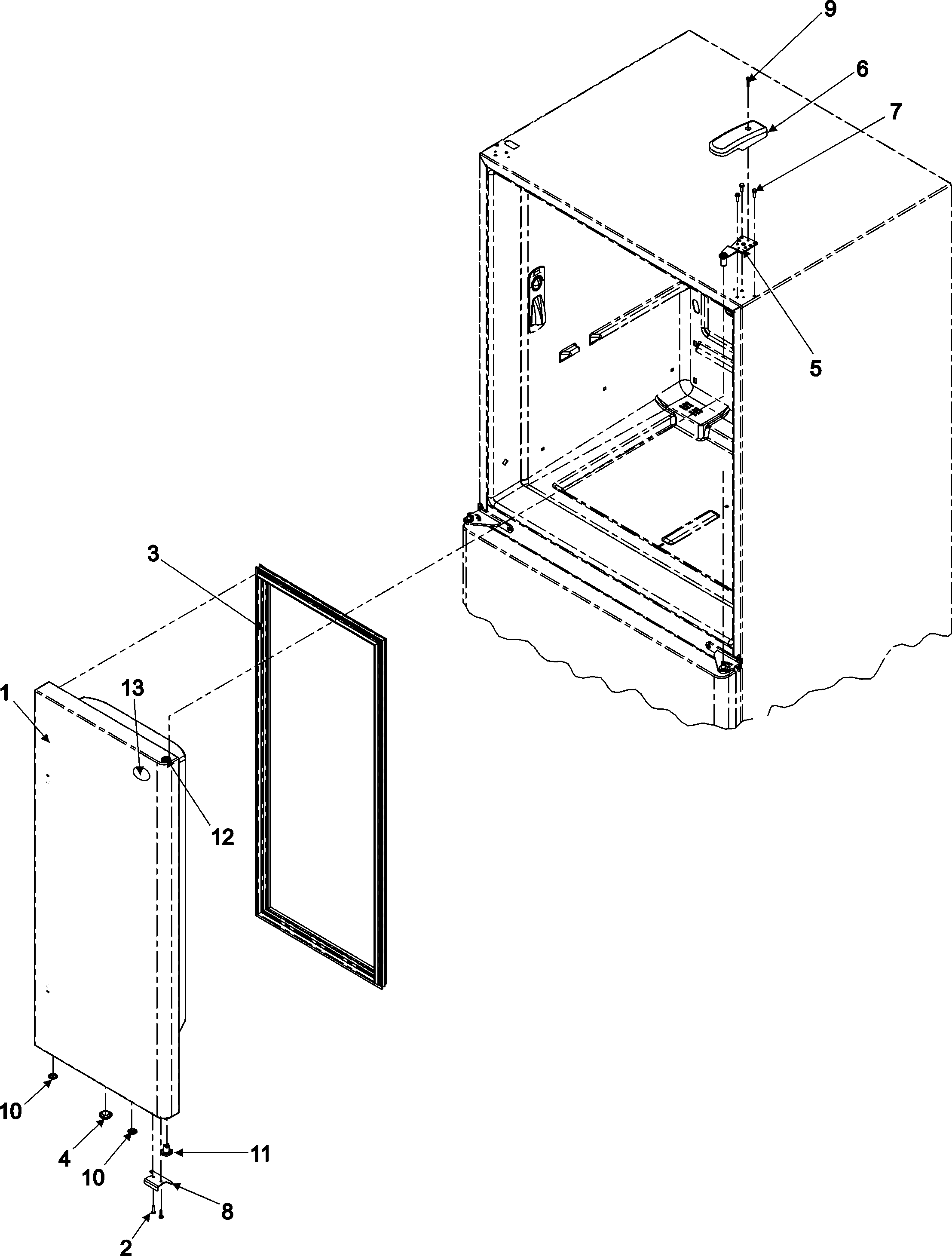 9
6
7
5
3
1
13
12
10
4
10
11
8
2