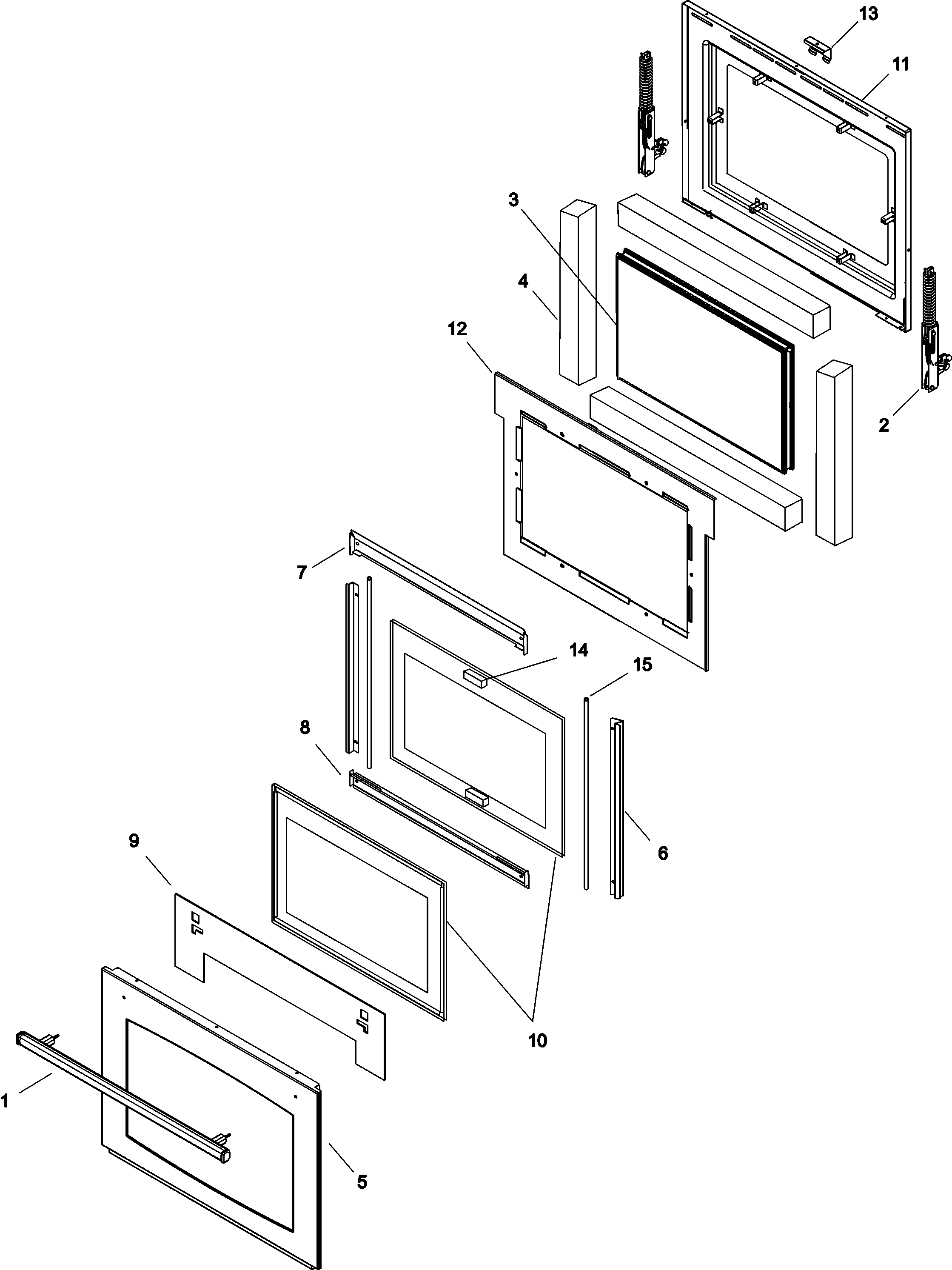 13
11
3
4
12
2
7
14
15
8
6
9
10
1
5