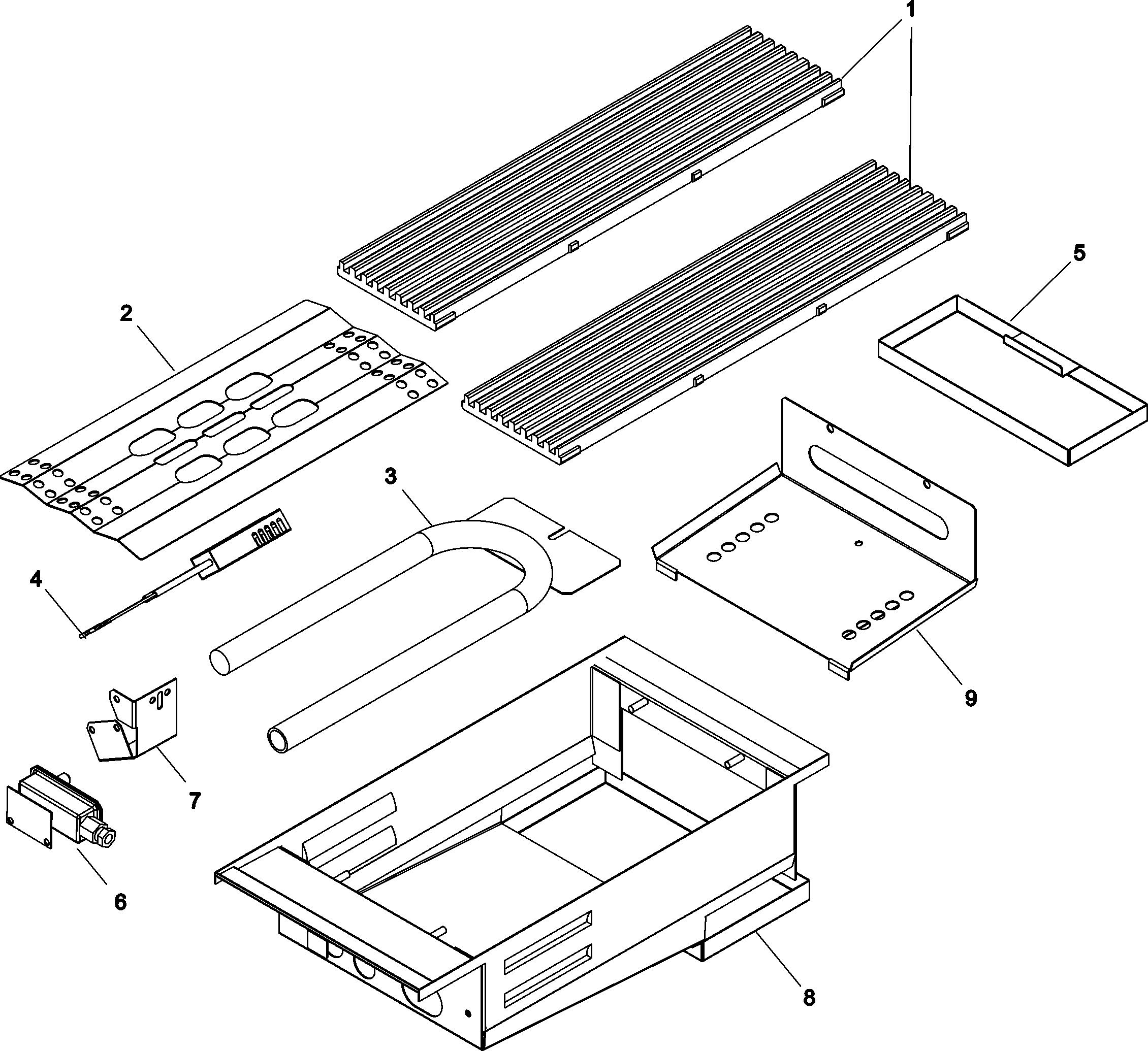 1
5
2
3
4
9
7
6
8