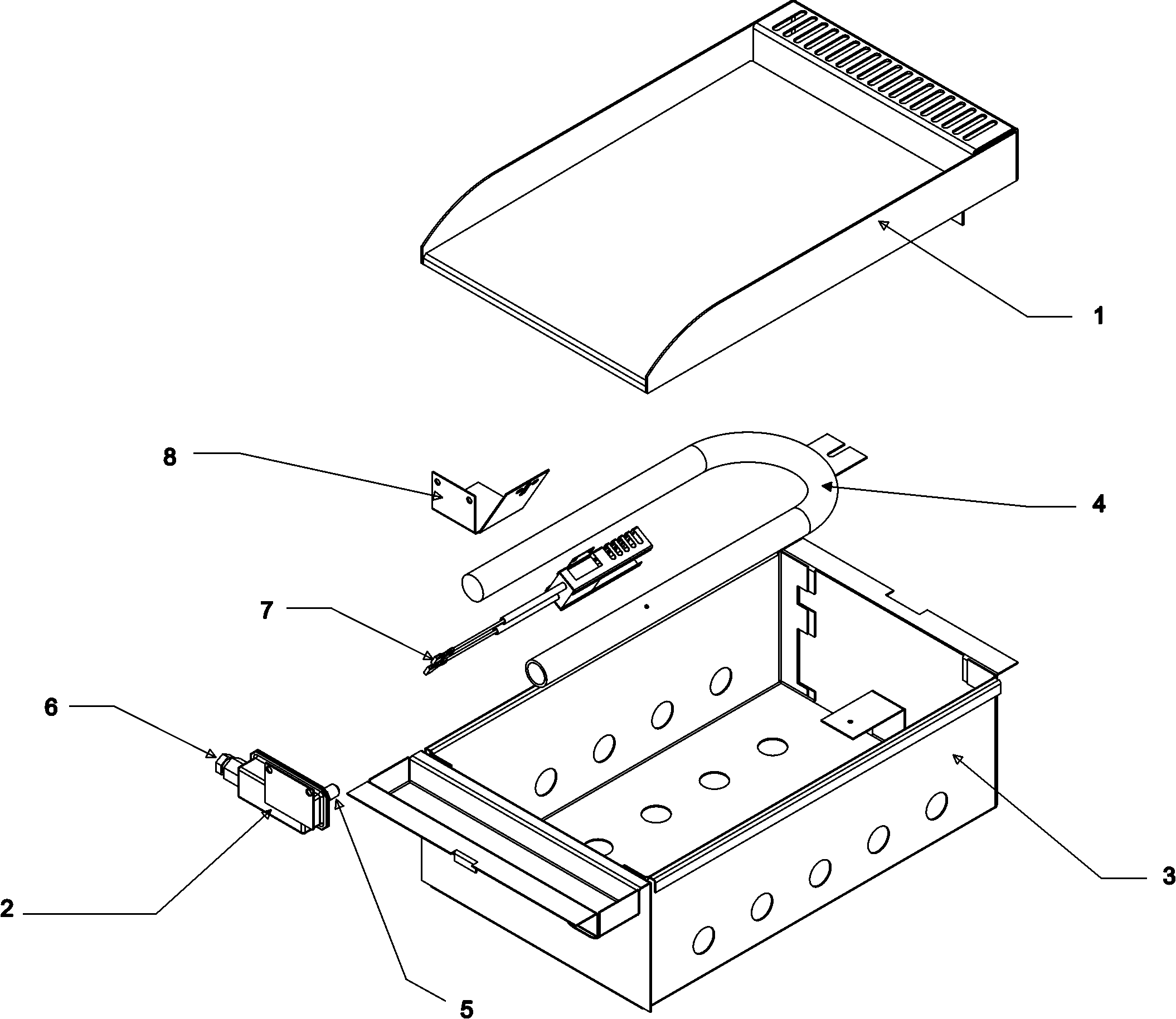 1

8

4

7

6

3

2

5