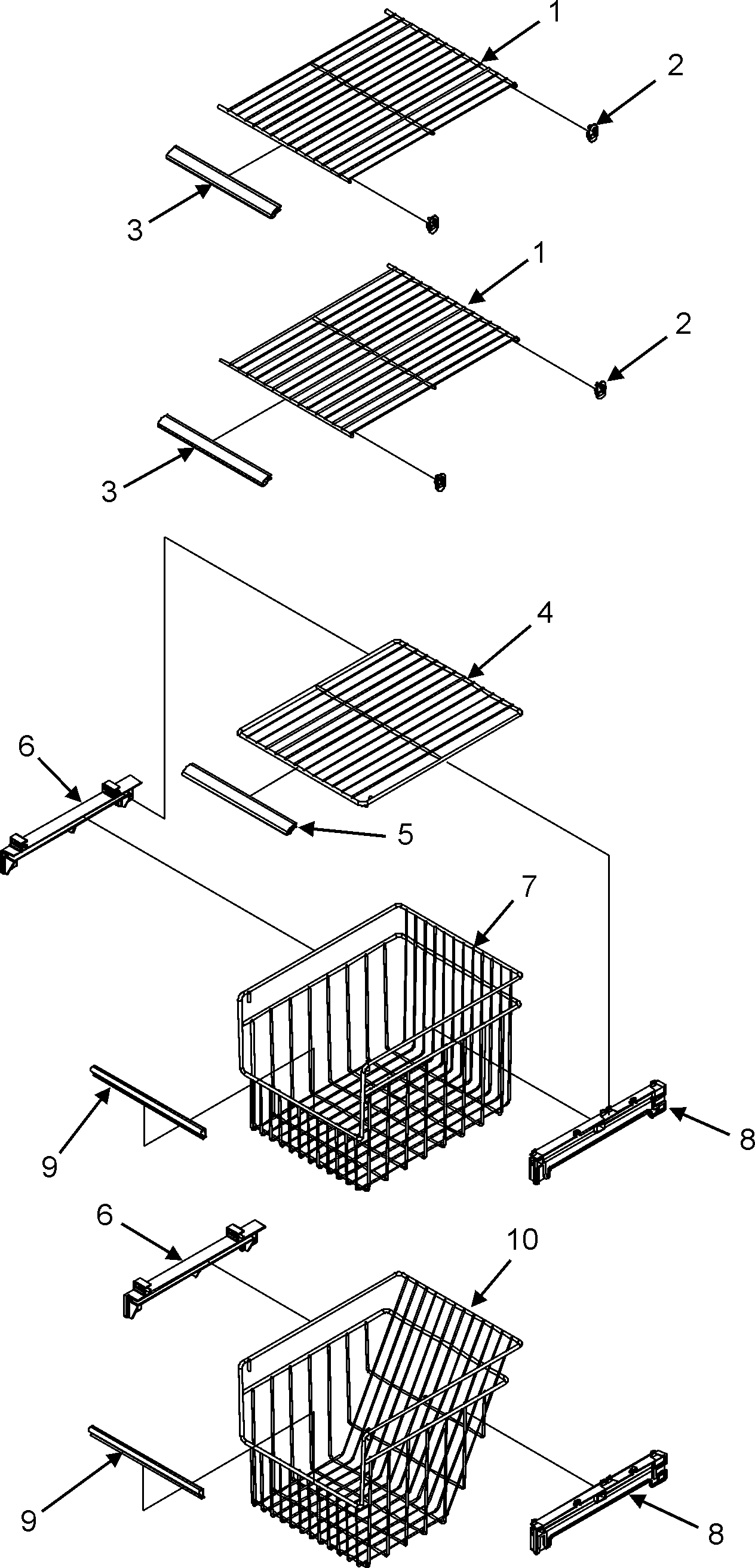 1
2
3
1
2
3
4
6
5
7
9
8
6
10
9
8