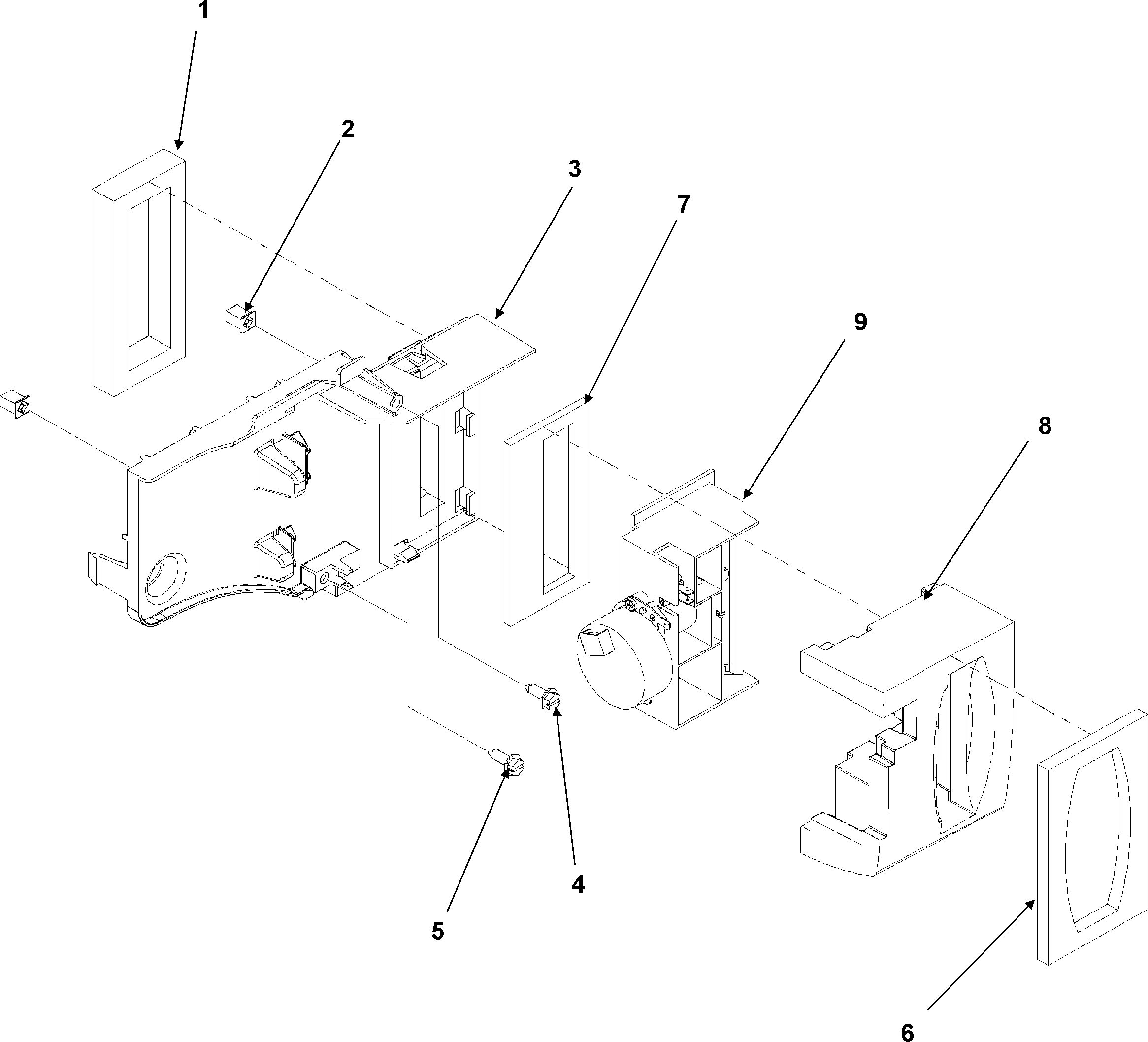 1
2
3
7
9
8
4
5
6