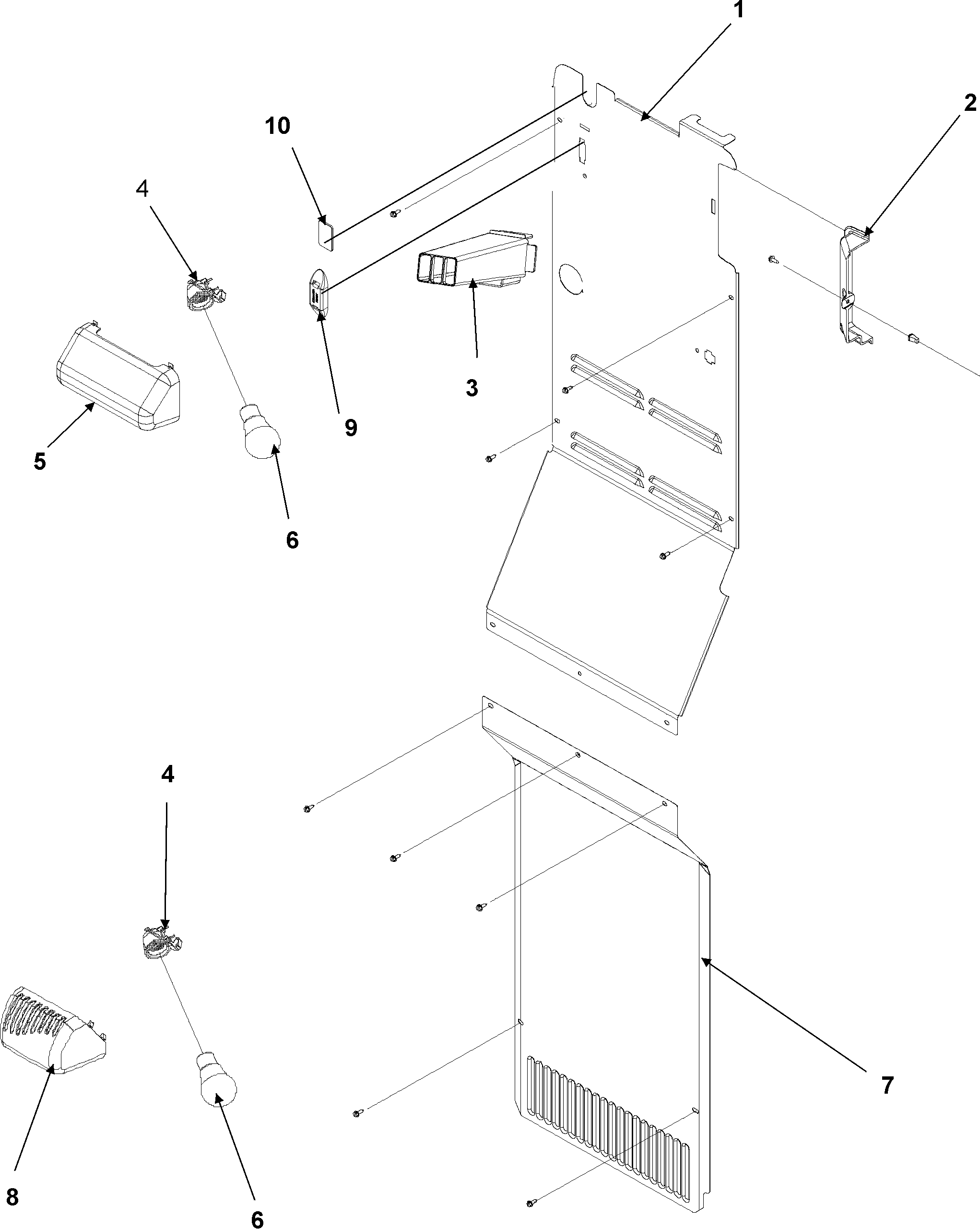 1
2
10
4
3
9
5
6
4
7
8
6