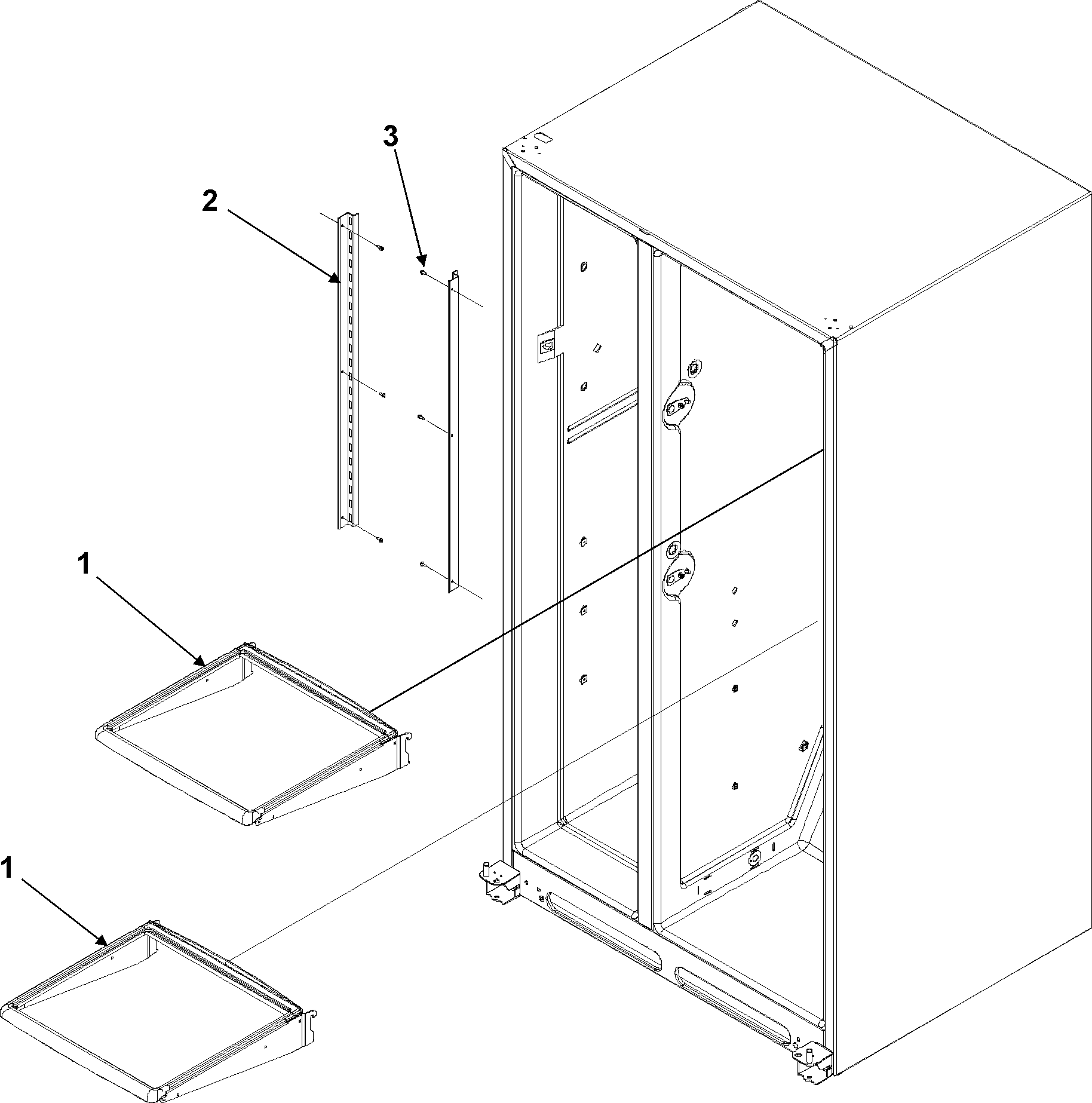 3
2
1
1