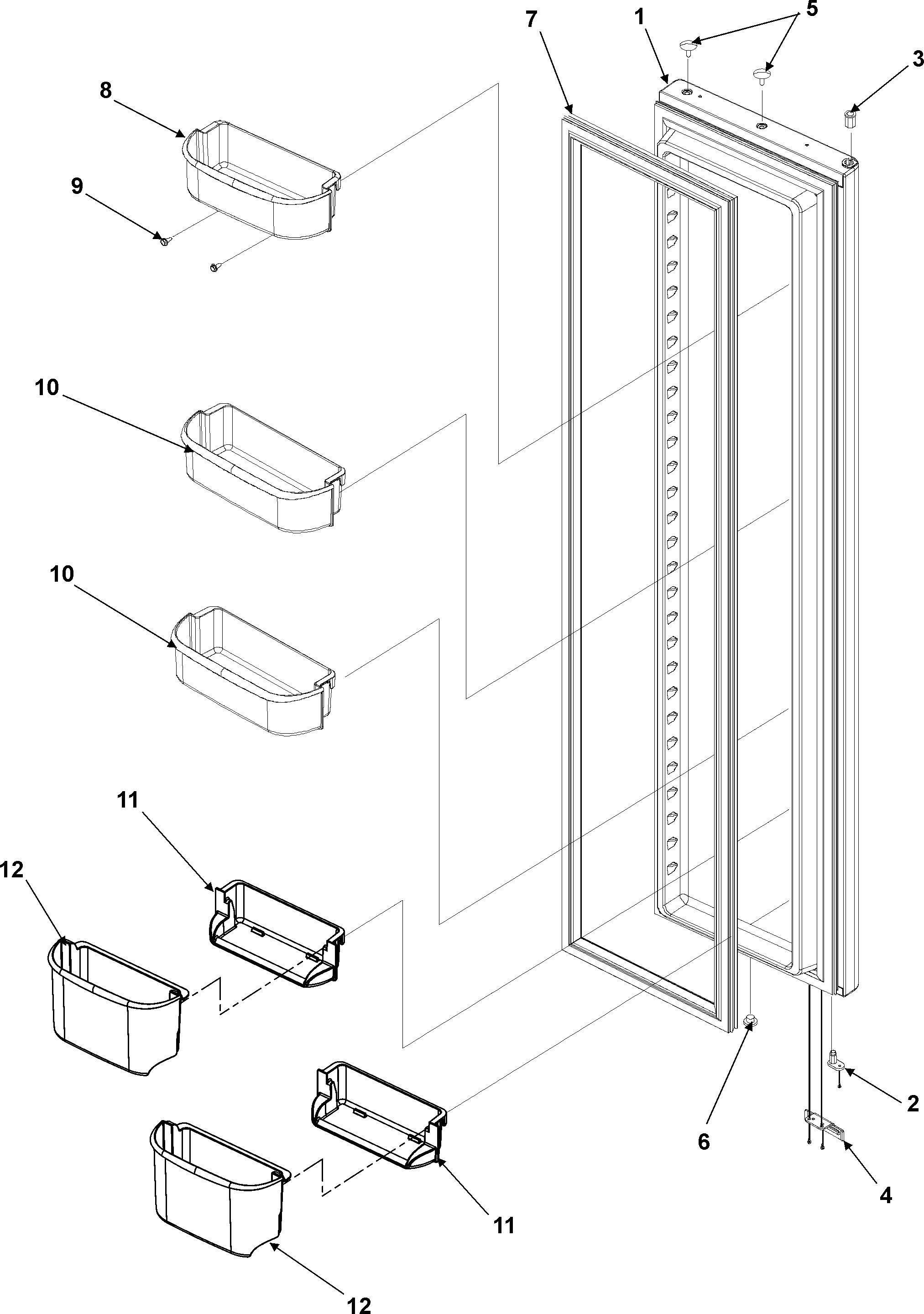 7
1
5
3
8
9
10
10
11
12
6
2
4
11
12