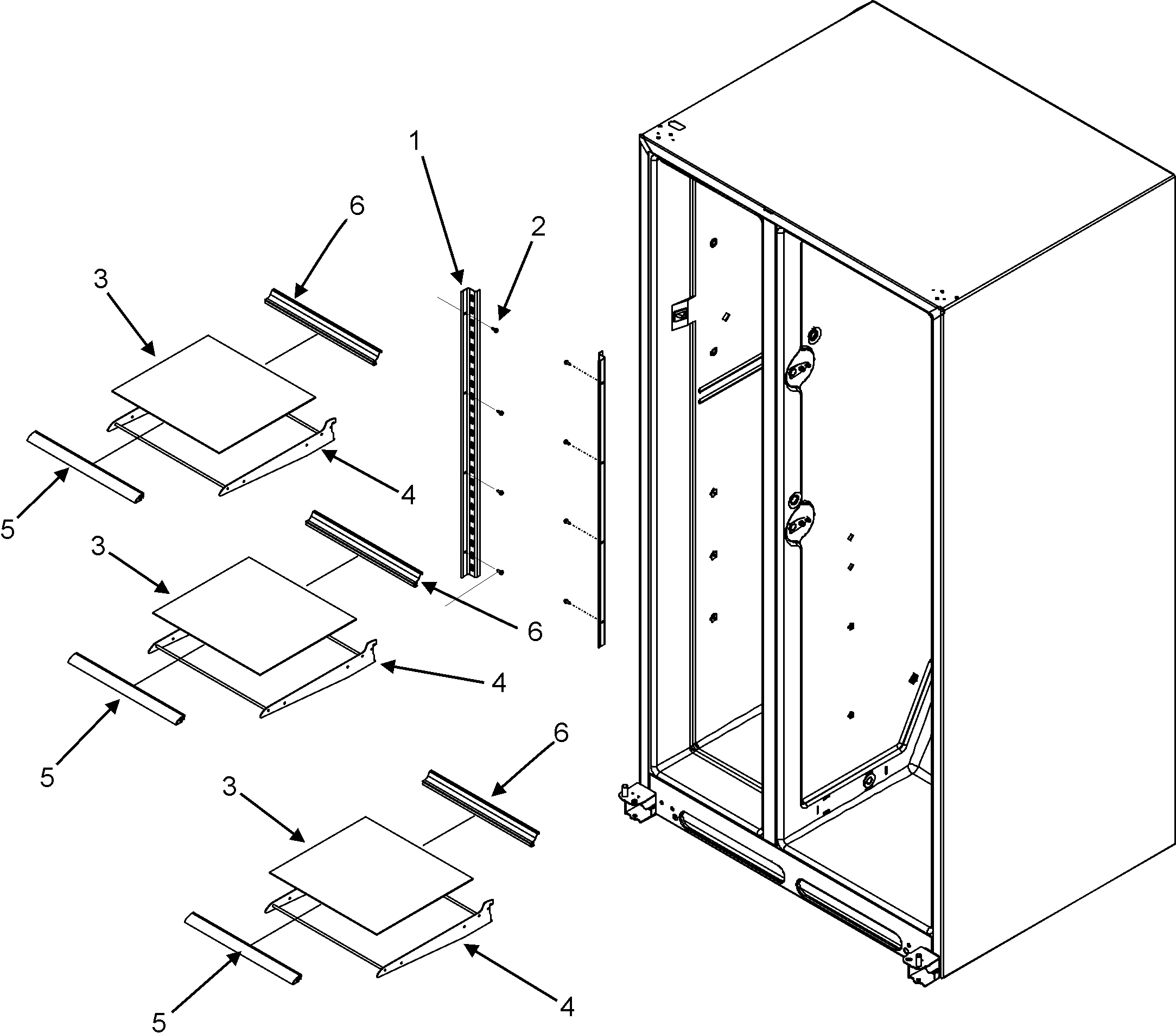 1
6
2
3
4
5
3
6
4
5
6
3
4
5