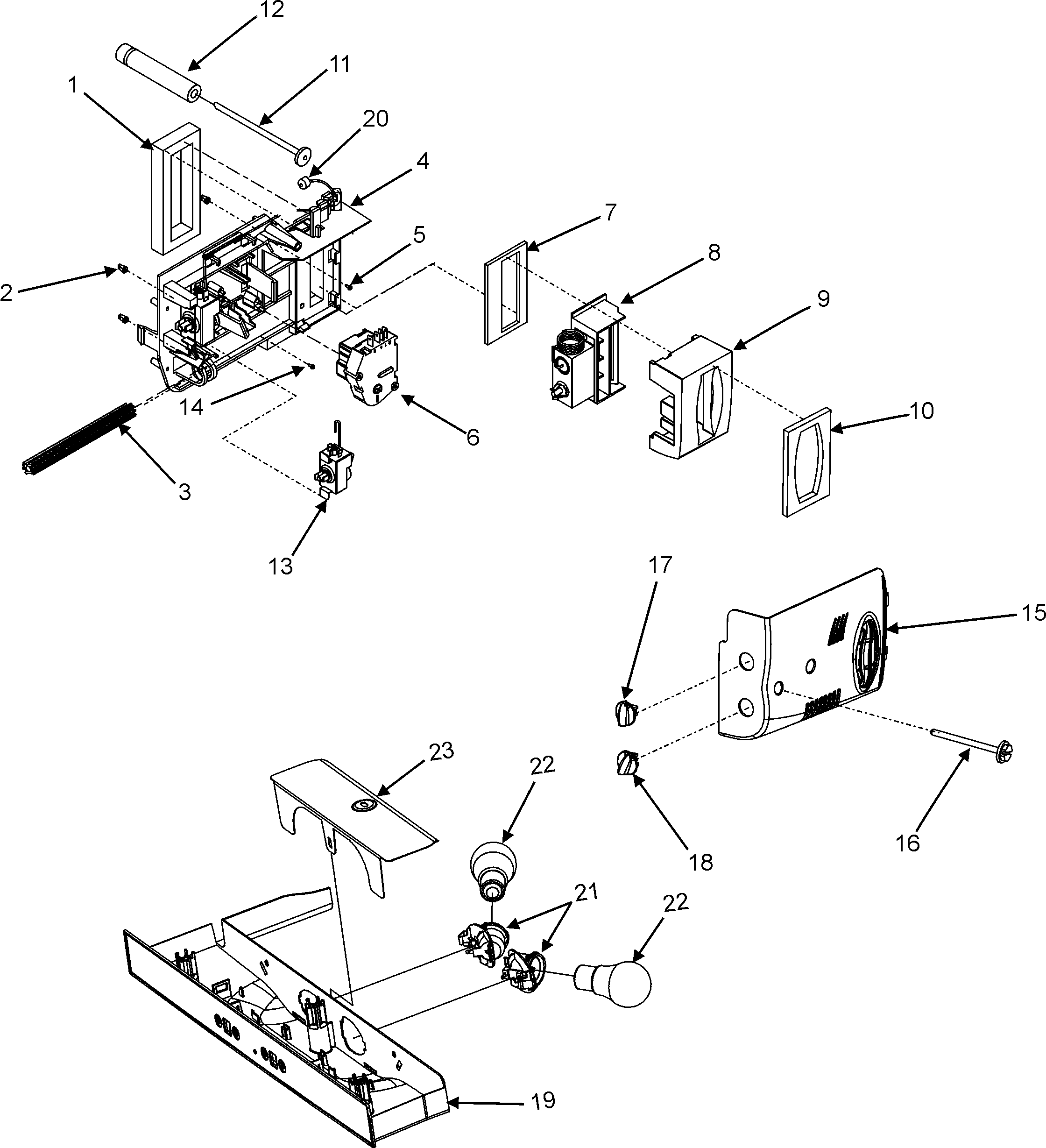 12
11
1
20
4
7
5
8
2
9
14
6
10
3
13
17
15
23
22
18
16
21
22
19