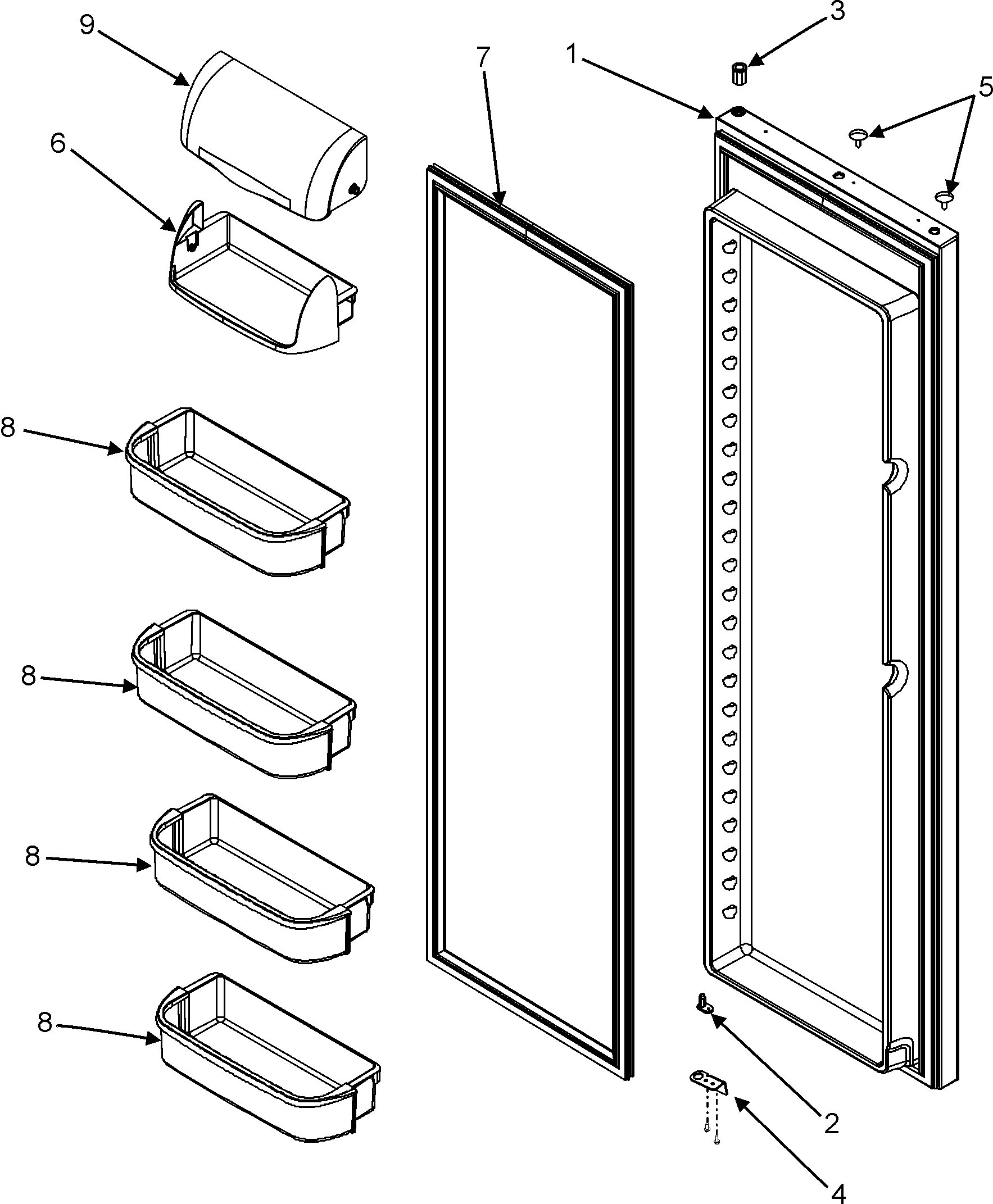 9
7
1
3
5
6
8
8
8
8
2
4