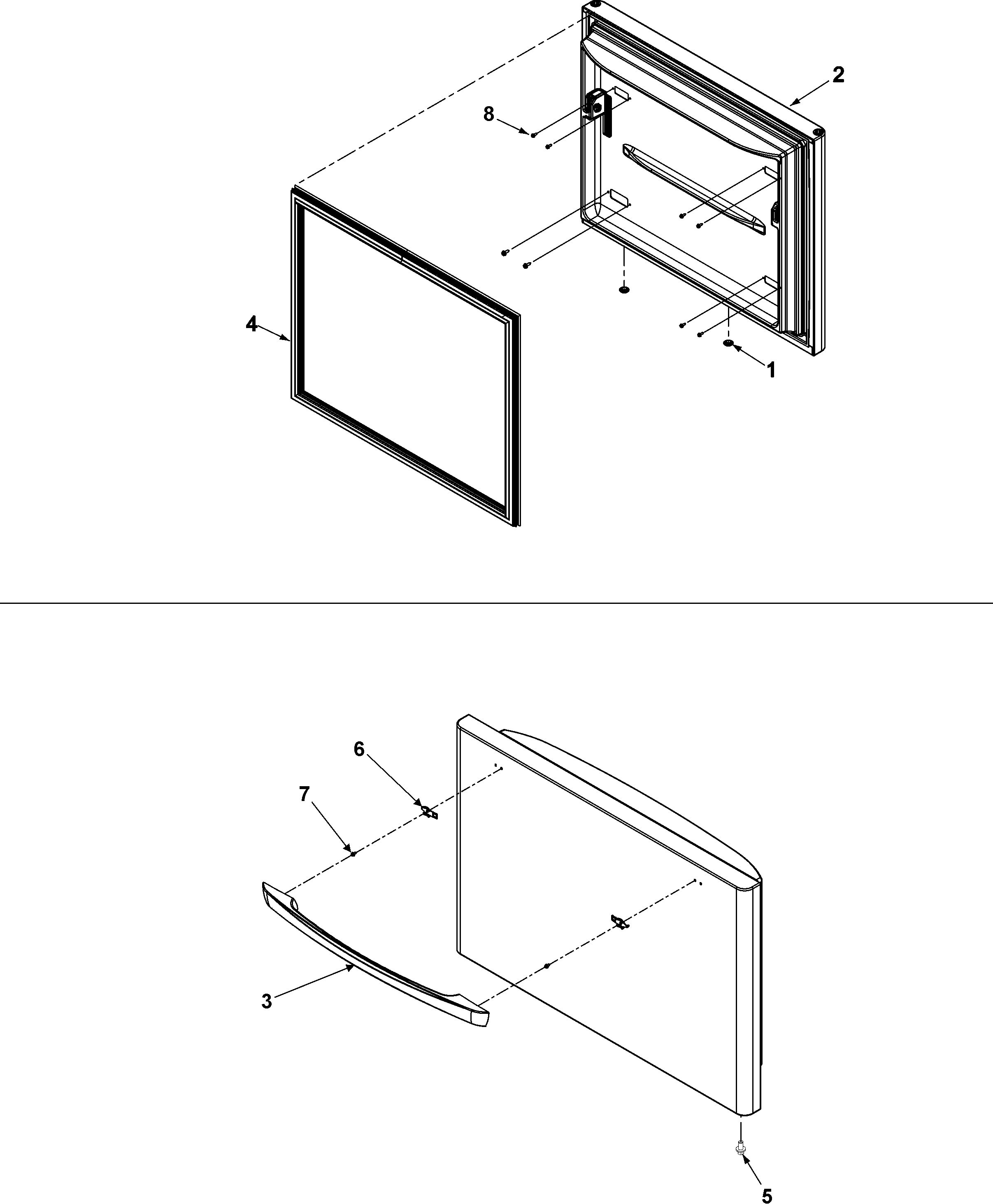 2
8
4
1
6
7
3
5