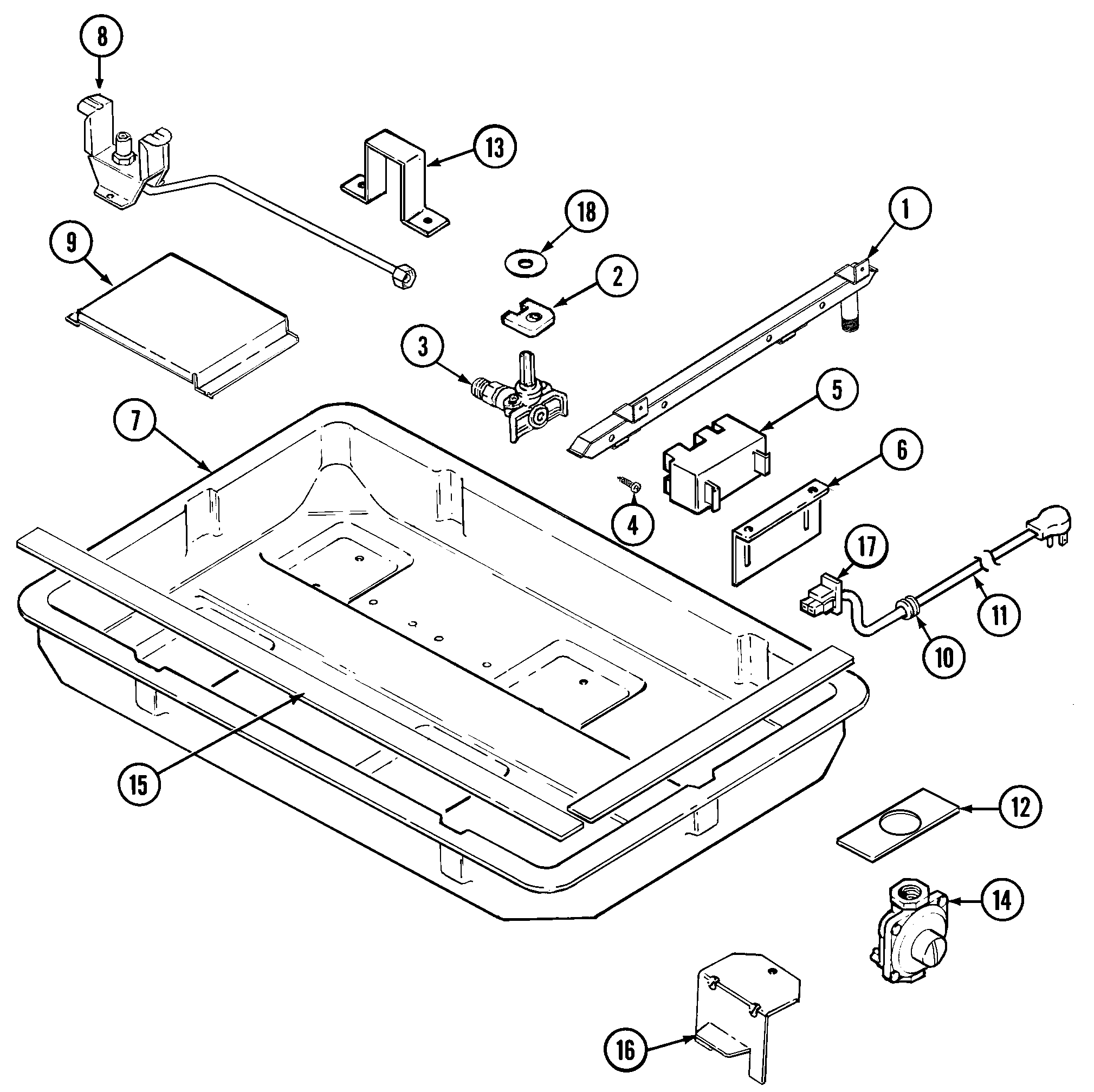 8
13
18
1
9
2
3
5
7
6
4
17
11
10
15
12
14
16