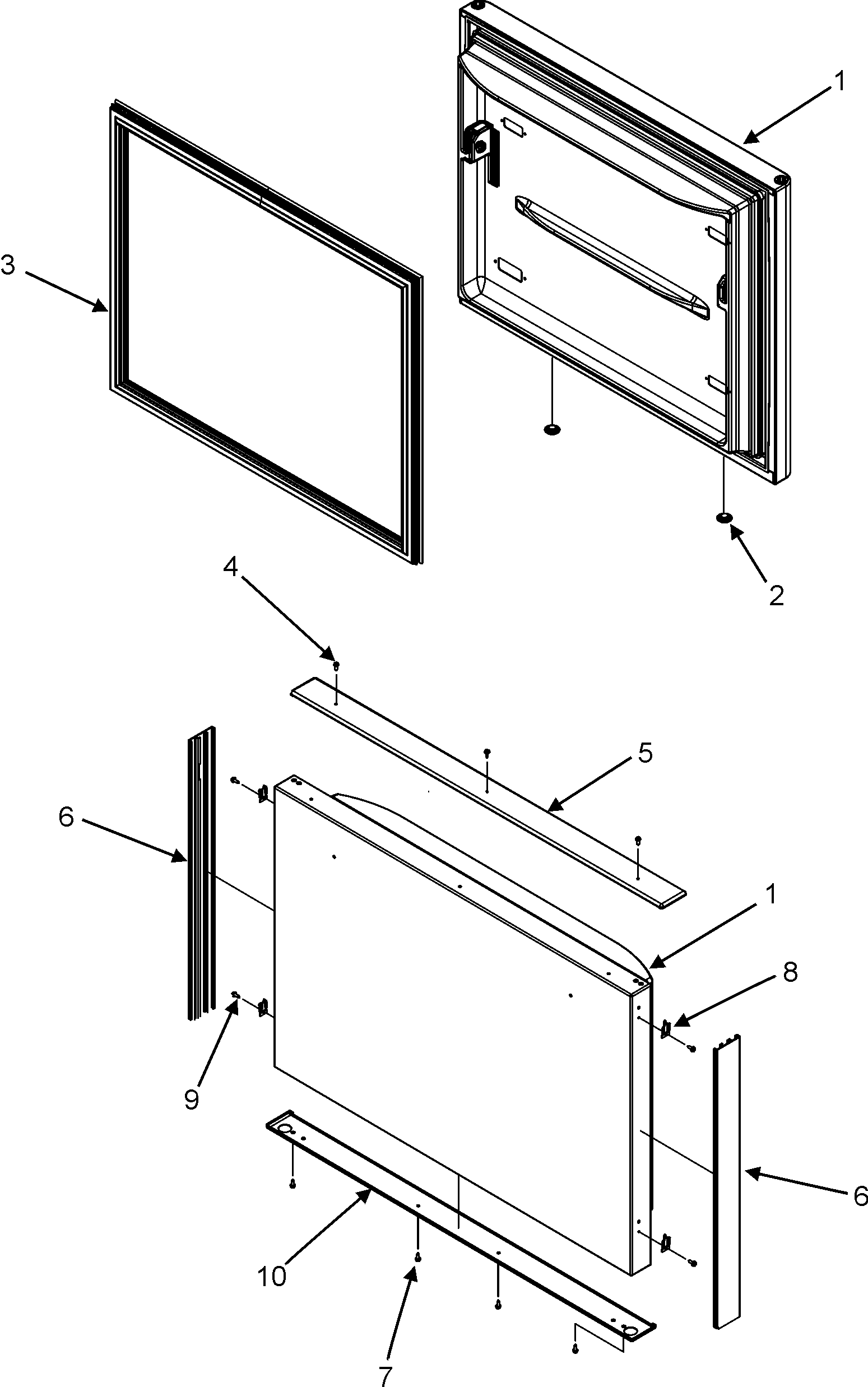 1
3
2
4
5
6
1
8
9
6
10
7