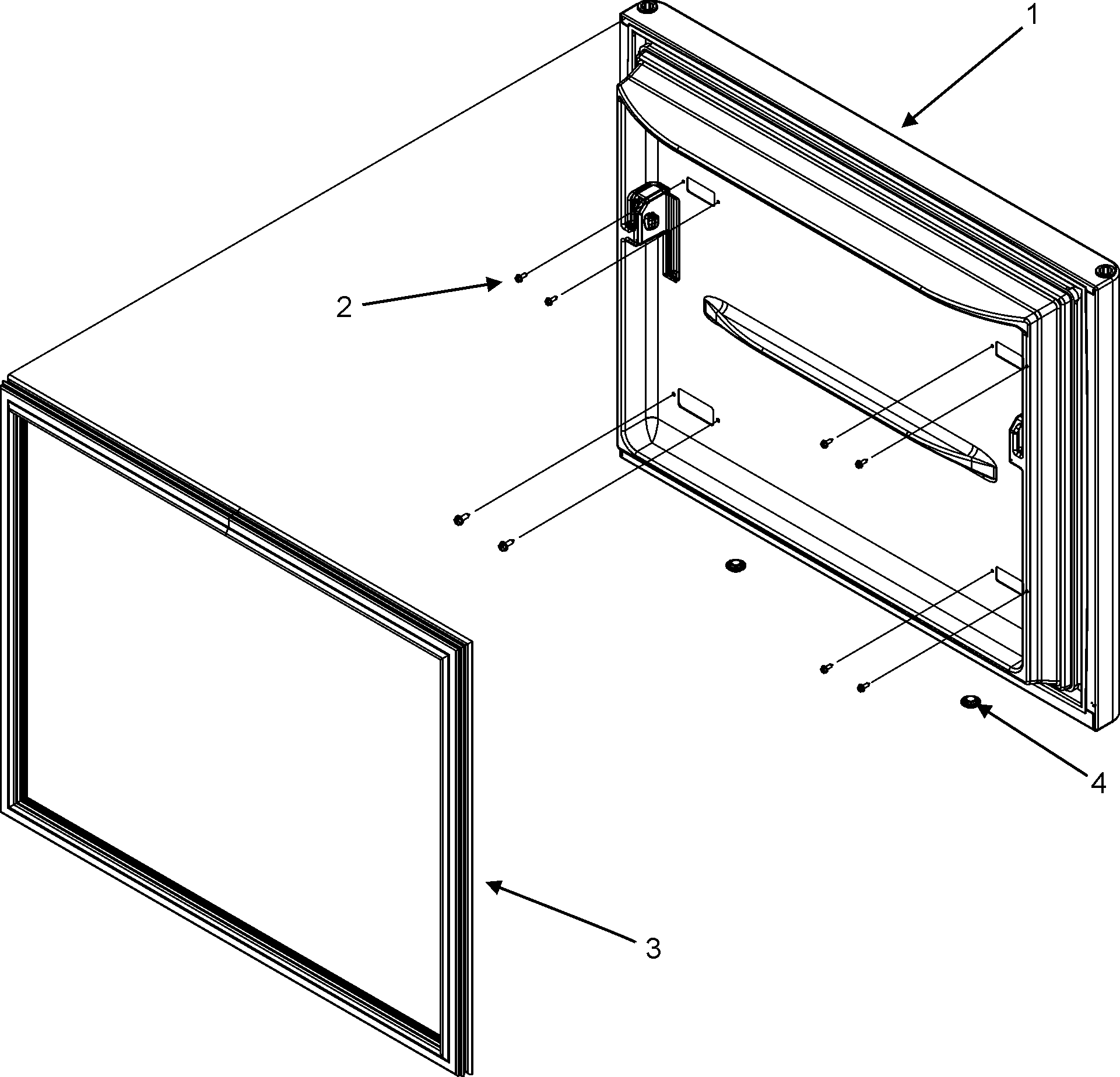 1
2
4
3