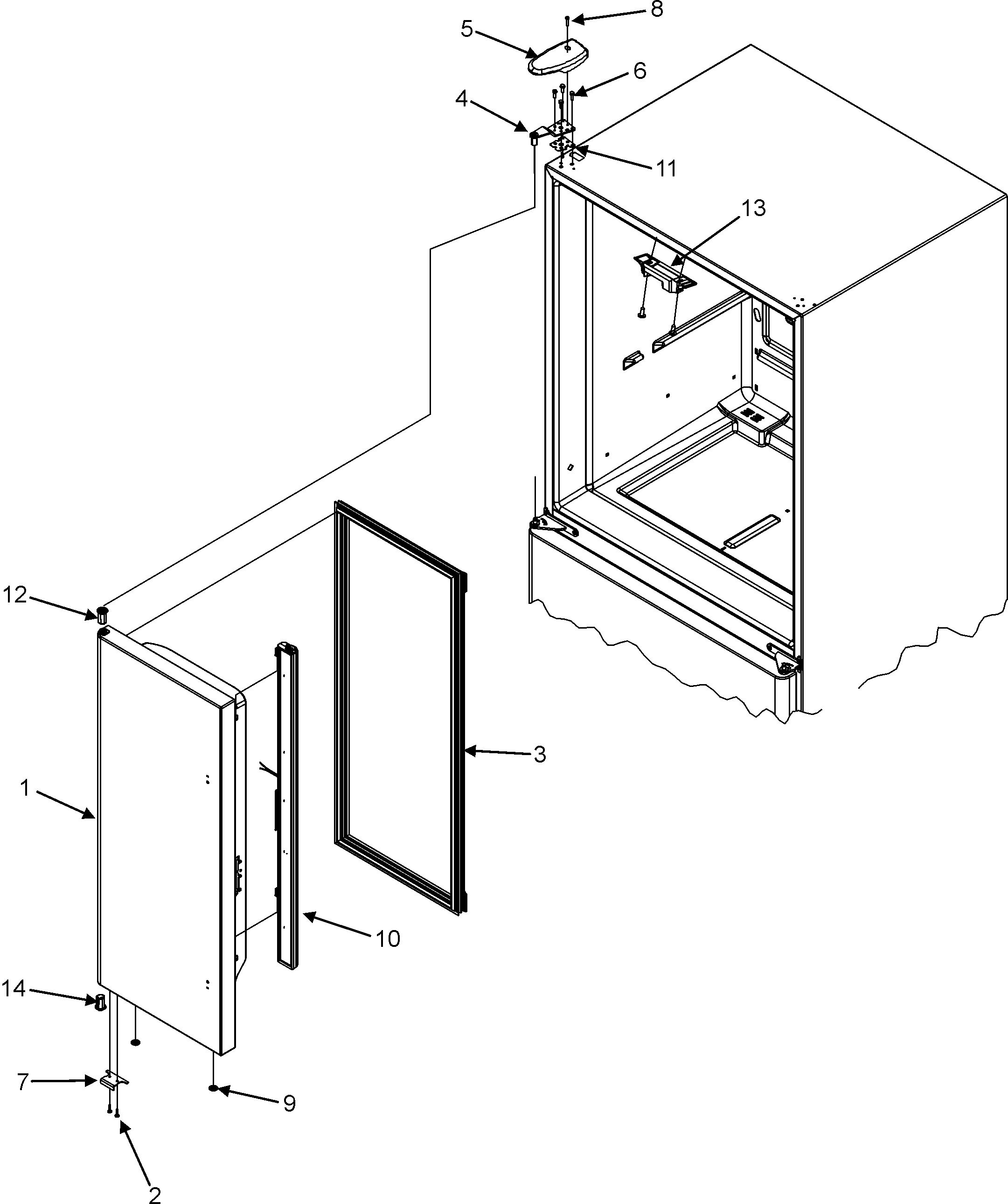 8
5
6
4
11
13
12
3
1
10
14
7
9
2