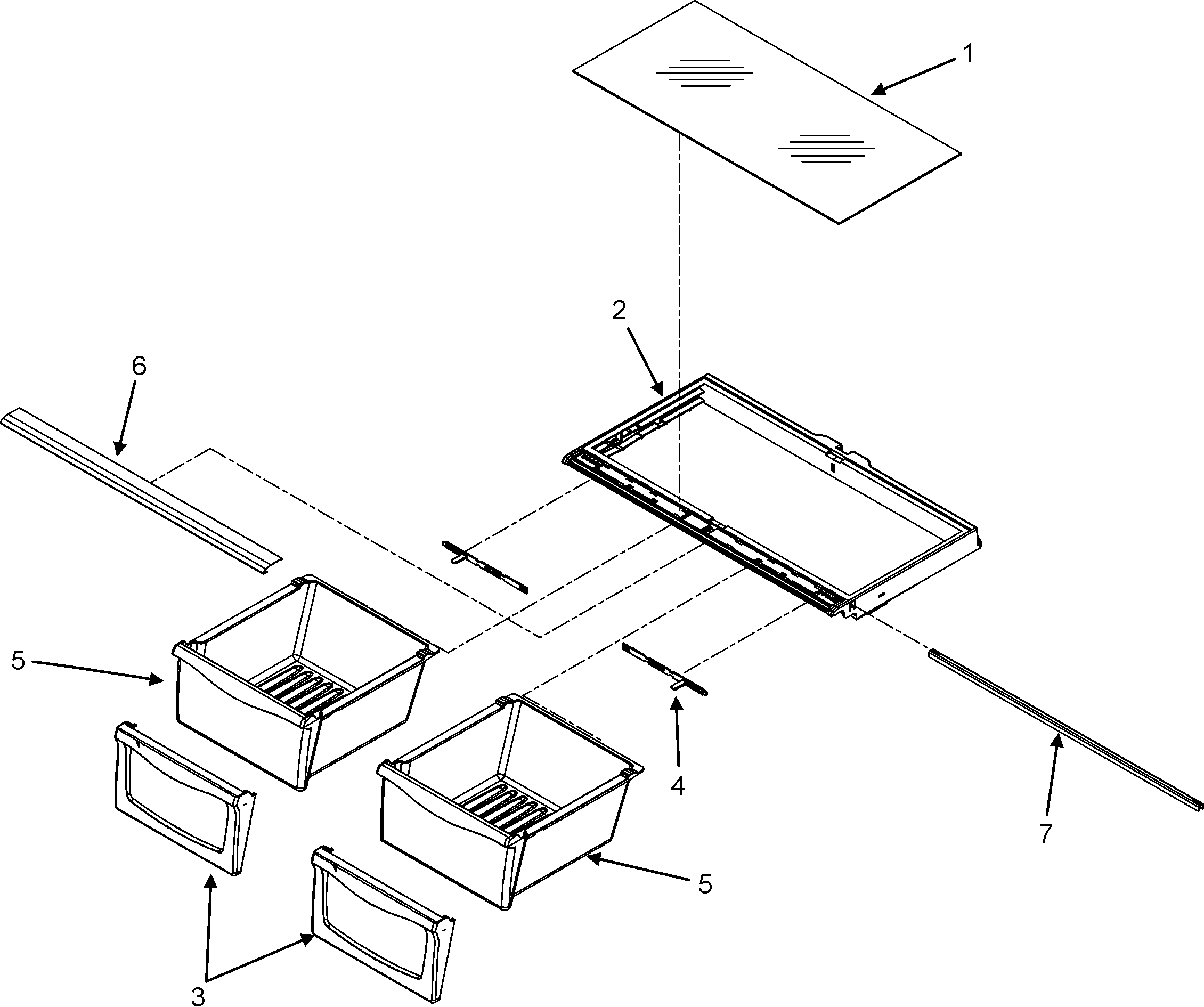 1

2

6

5

4

7

5

3